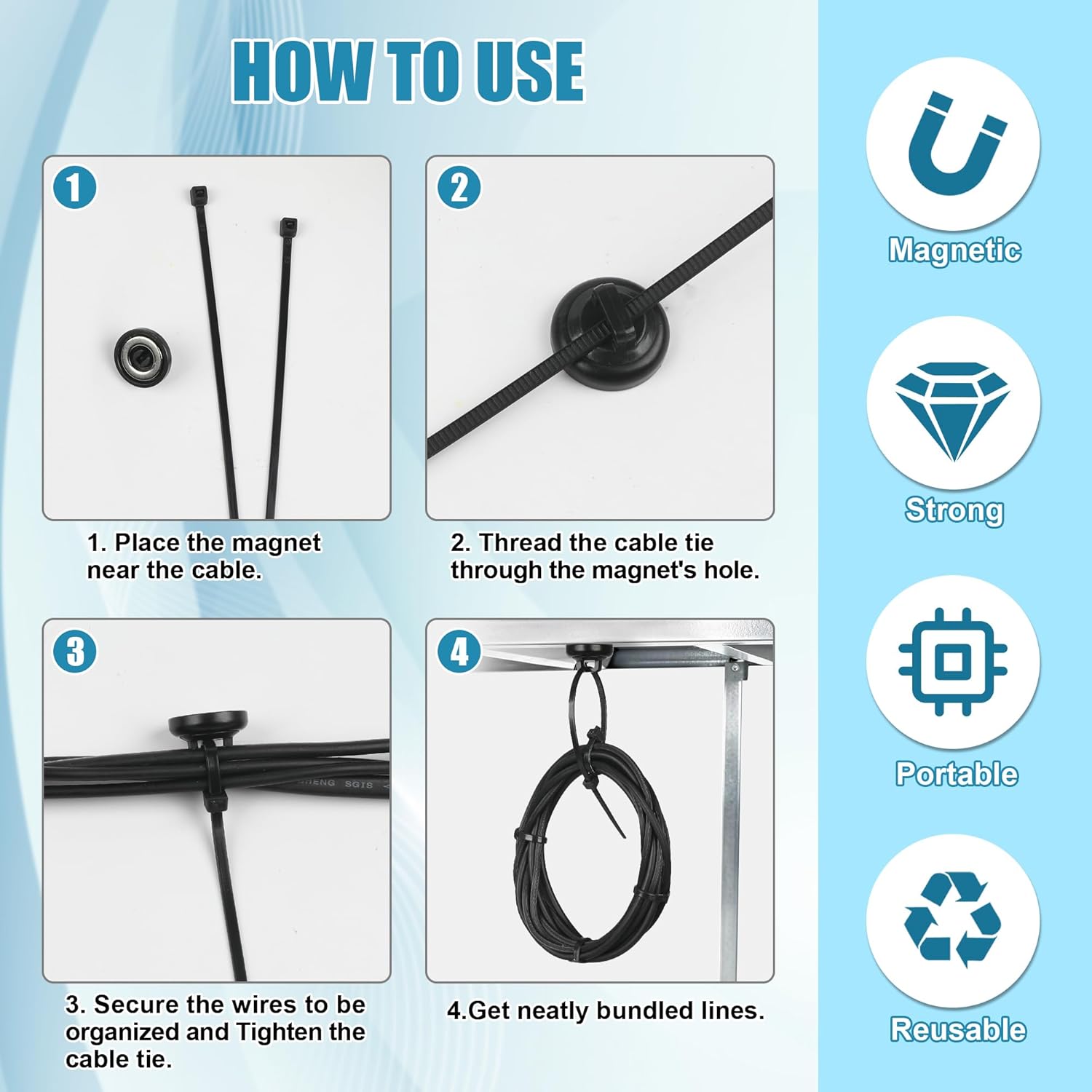 HOW TO USE

1

1. Place the magnet near the cable.

2

2. Thread the cable tie through the magnet's hole.

3

HENG SGIS

3. Secure the wires to be organized and Tighten the cable tie.

4

4.Get neatly bundled lines.

Magnetic

Strong

Portable

Reusable