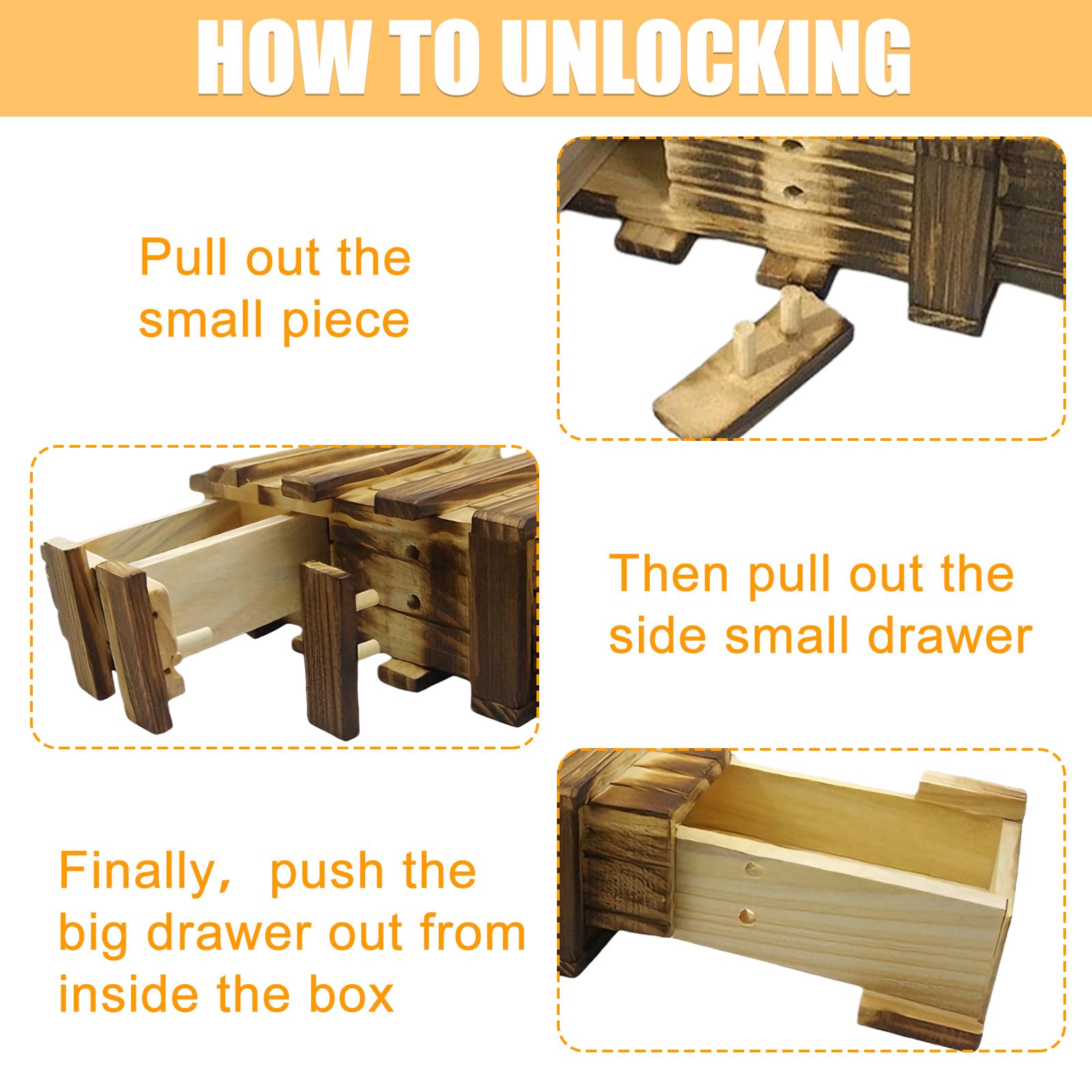 HOW TO UNLOCKING

Pull out the small piece

Then pull out the side small drawer

Finally, push the big drawer out from inside the box