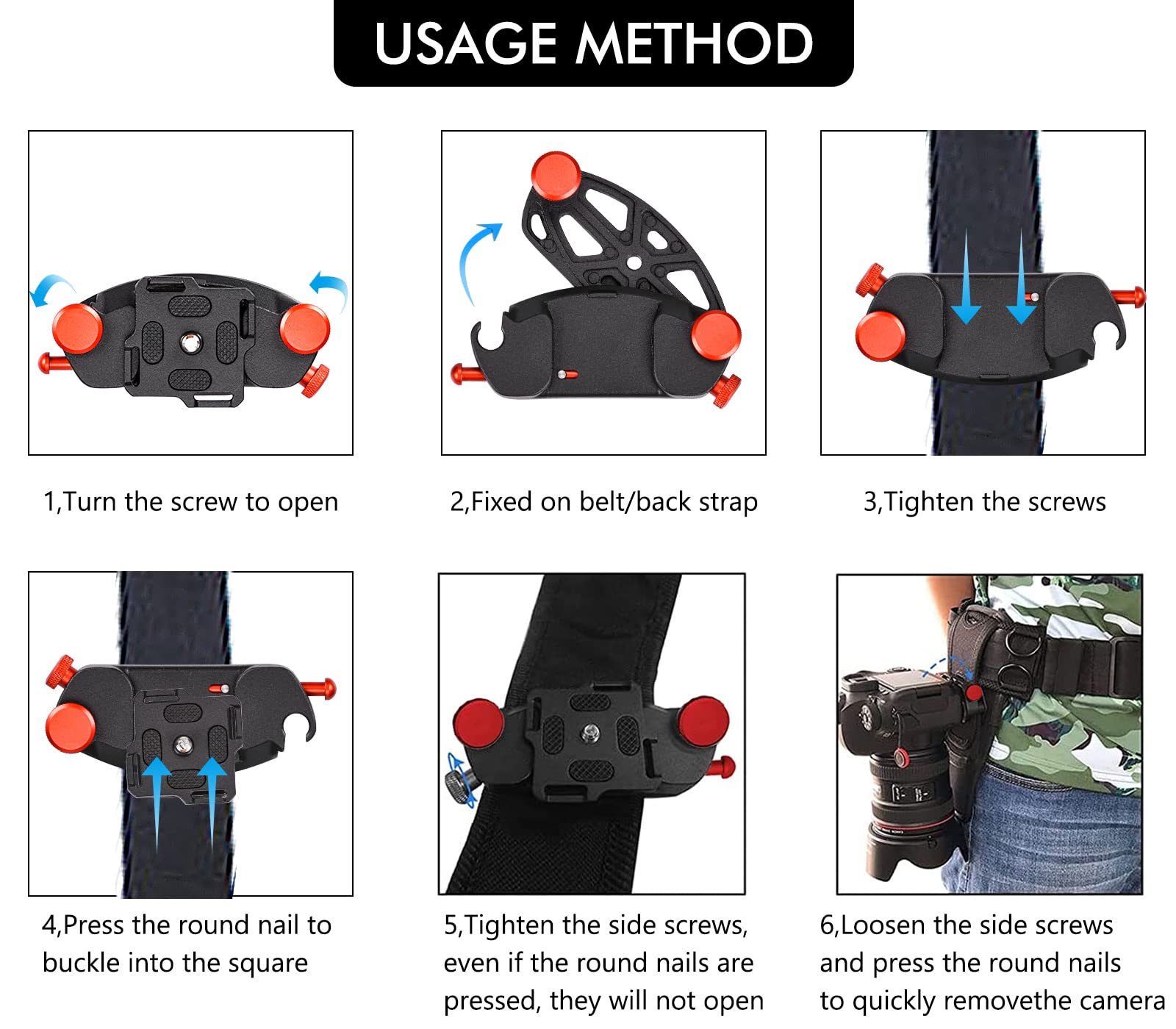 USAGE METHOD

1,Turn the screw to open

2,Fixed on belt/back strap

3,Tighten the screws

4,Press the round nail to buckle into the square

5,Tighten the side screws, even if the round nails are pressed, they will not open

6,Loosen the side screws and press the round nails to quickly removethe camera