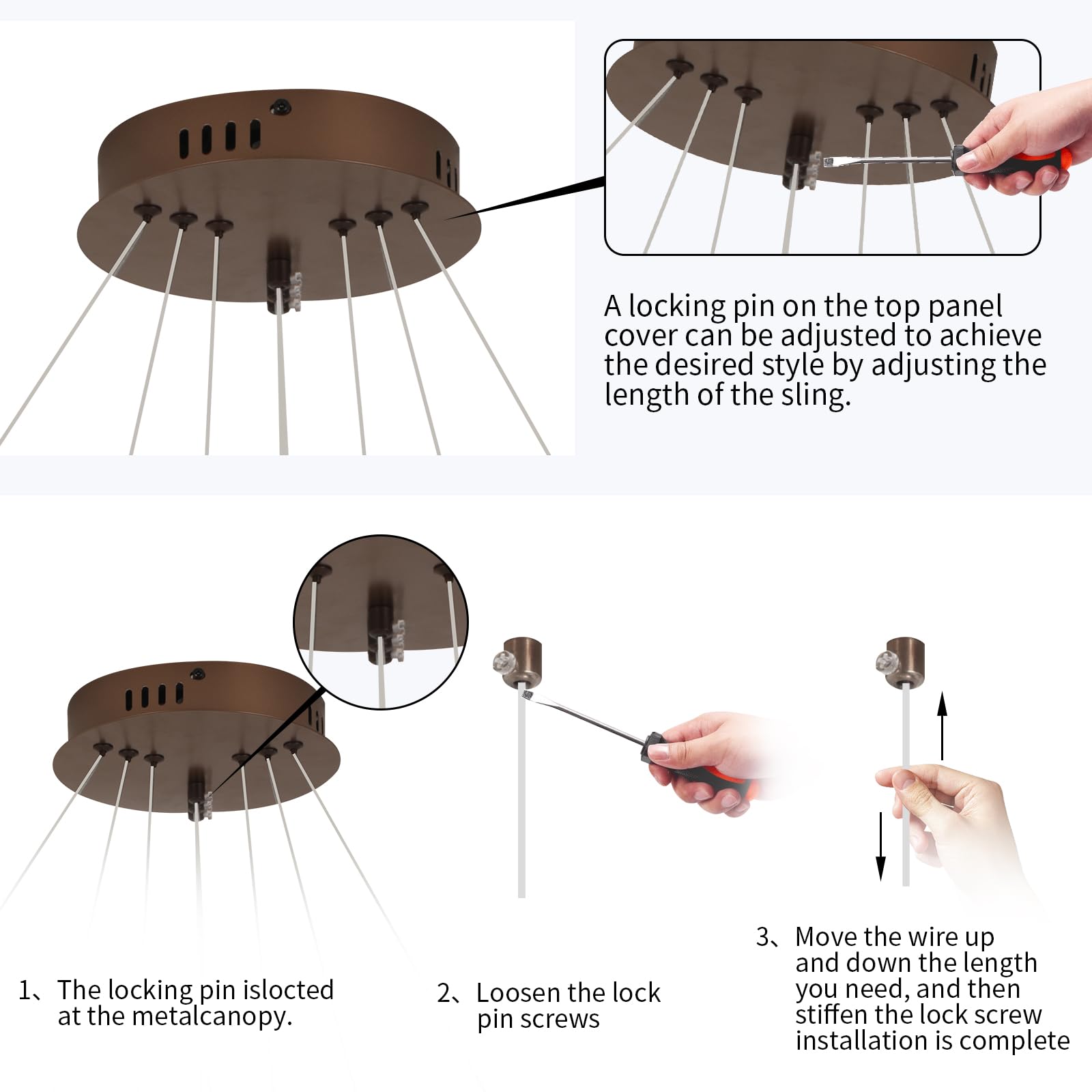 A locking pin on the top panel cover can be adjusted to achieve the desired style by adjusting the length of the sling.

1、The locking pin islocted at the metalcanopy.

2、Loosen the lock pin screws

3、Move the wire up and down the length you need, and then stiffen the lock screw installation is complete