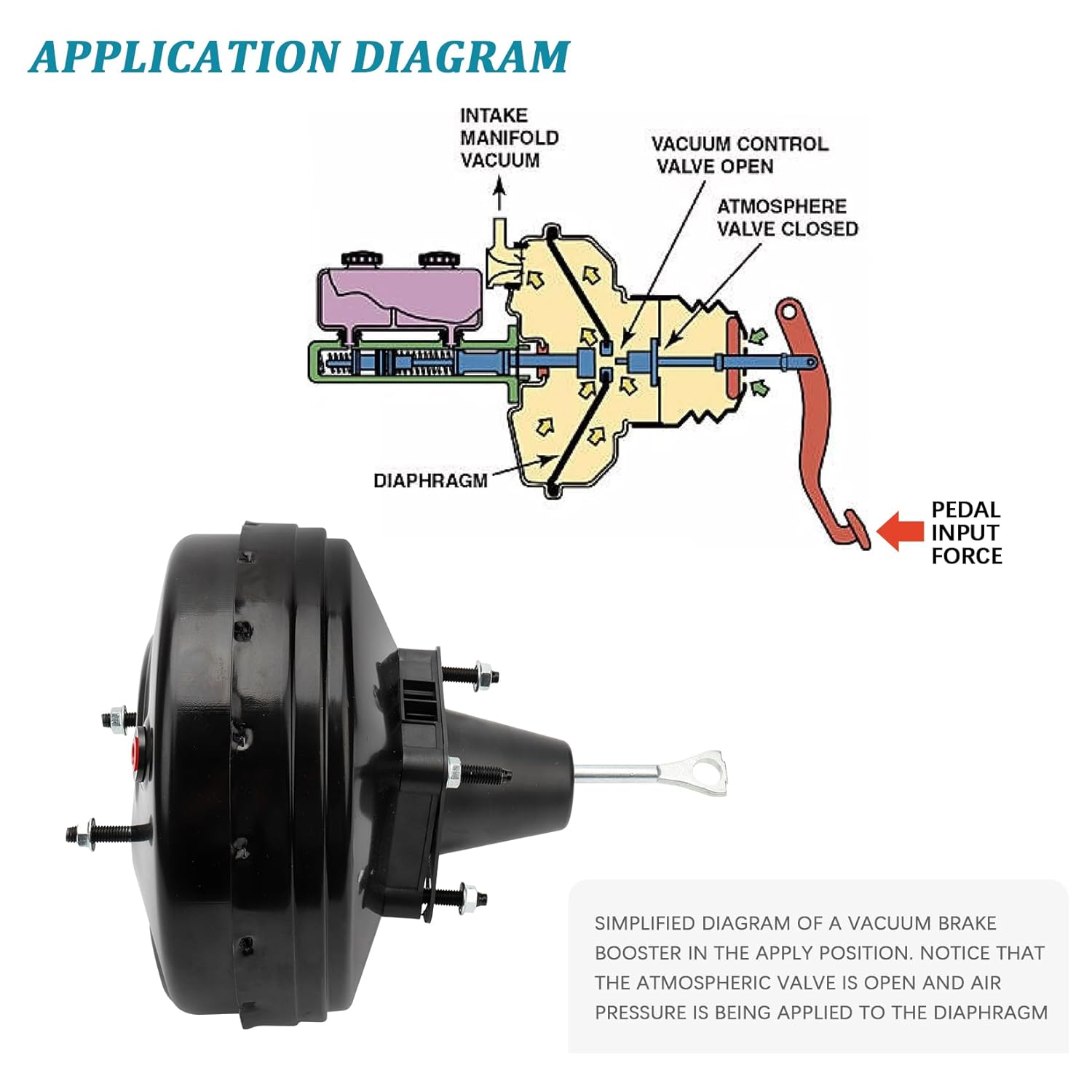 APPLICATION DIAGRAM

INTAKE MANIFOLD VACUUM

VACUUM CONTROL VALVE OPEN

ATMOSPHERE VALVE CLOSED

DIAPHRAGM

PEDAL INPUT FORCE

SIMPLIFIED DIAGRAM OF A VACUUM BRAKE BOOSTER IN THE APPLY POSITION. NOTICE THAT THE ATMOSPHERIC VALVE IS OPEN AND AIR PRESSURE IS BEING APPLIED TO THE DIAPHRAGM