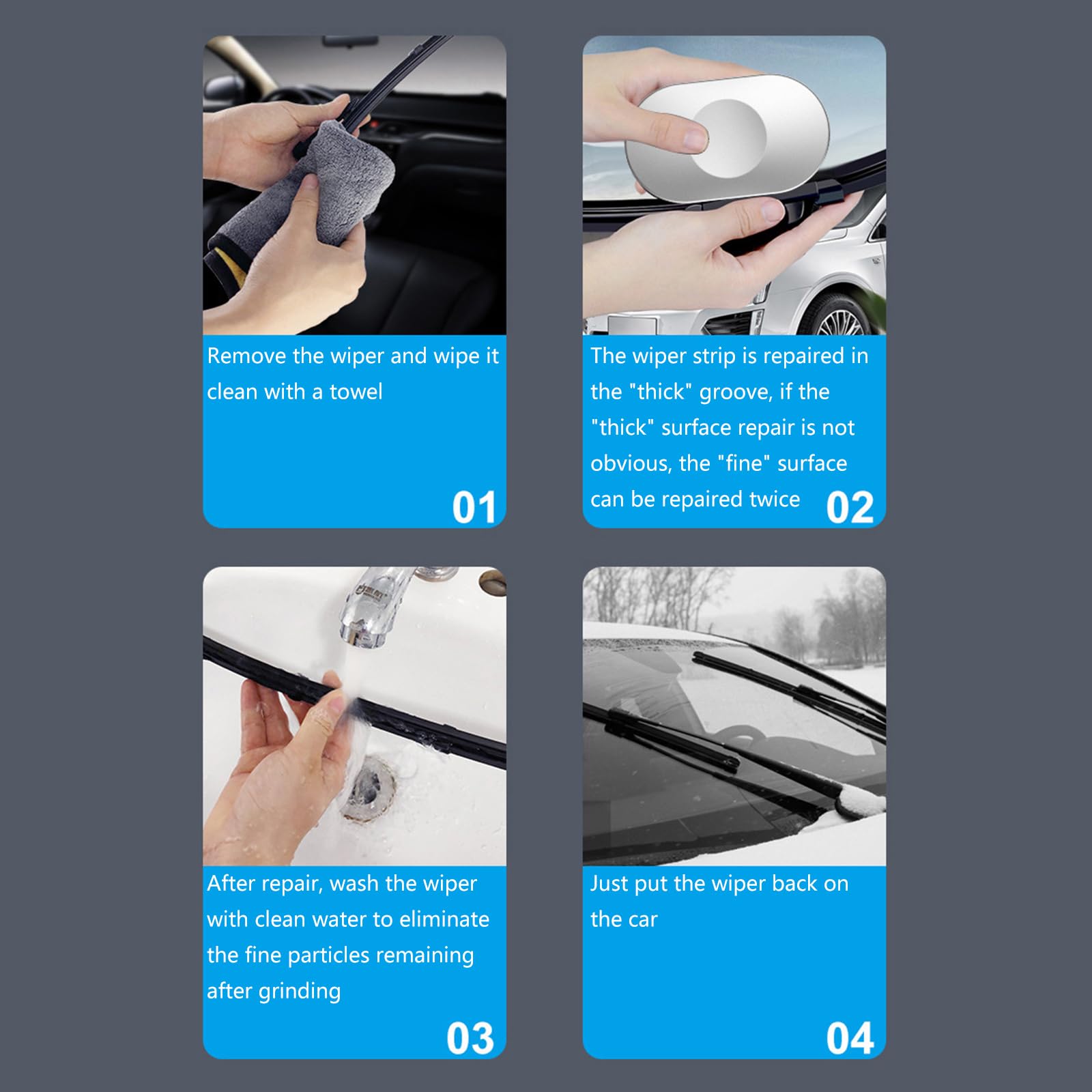 Remove the wiper and wipe it clean with a towel

01

The wiper strip is repaired in the "thick" groove, if the "thick" surface repair is not obvious, the "fine" surface can be repaired twice

02

After repair, wash the wiper with clean water to eliminate the fine particles remaining after grinding

03

Just put the wiper back on the car

04