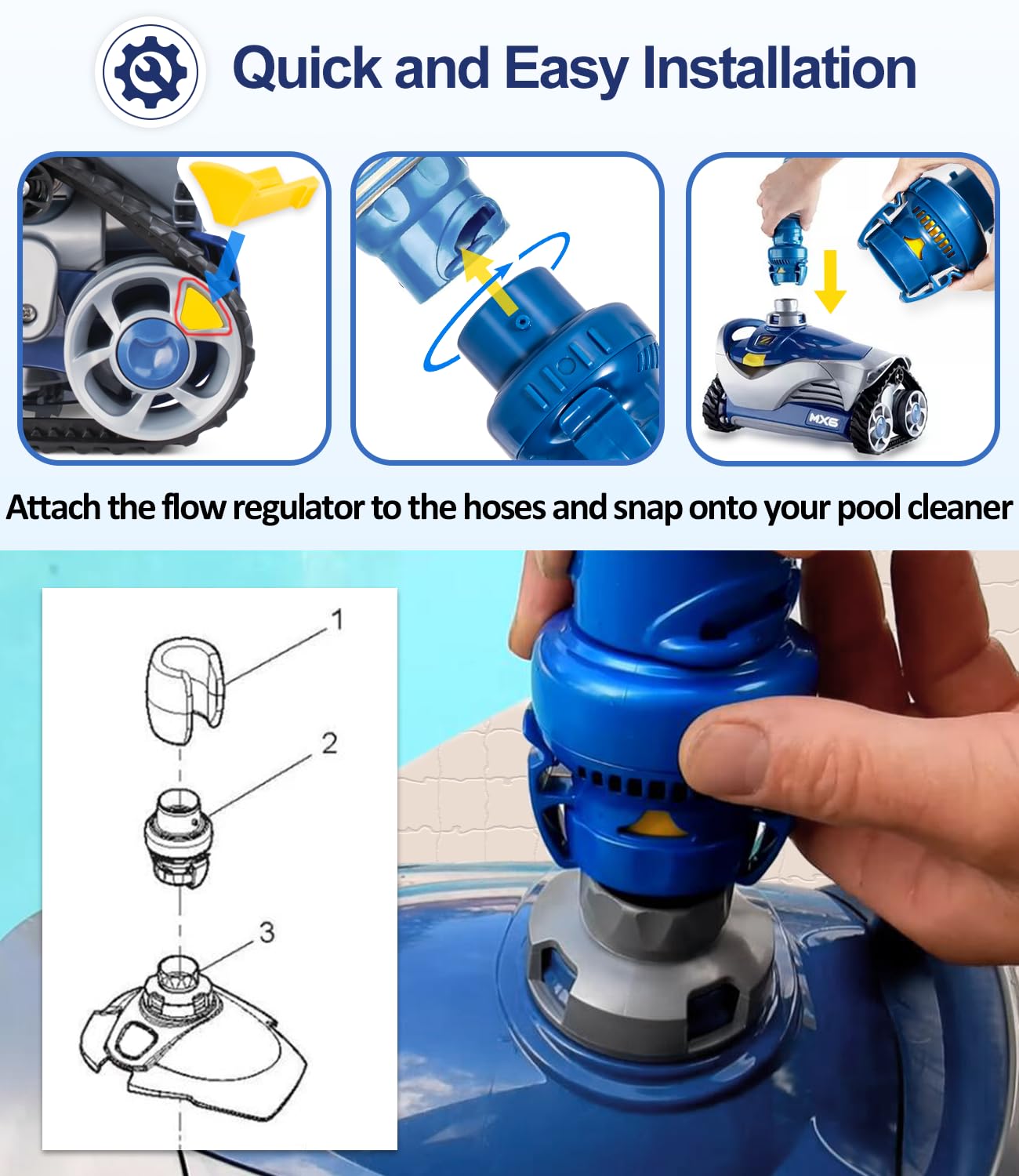 Quick and Easy Installation

MX6

Attach the flow regulator to the hoses and snap onto your pool cleaner

1

2

3