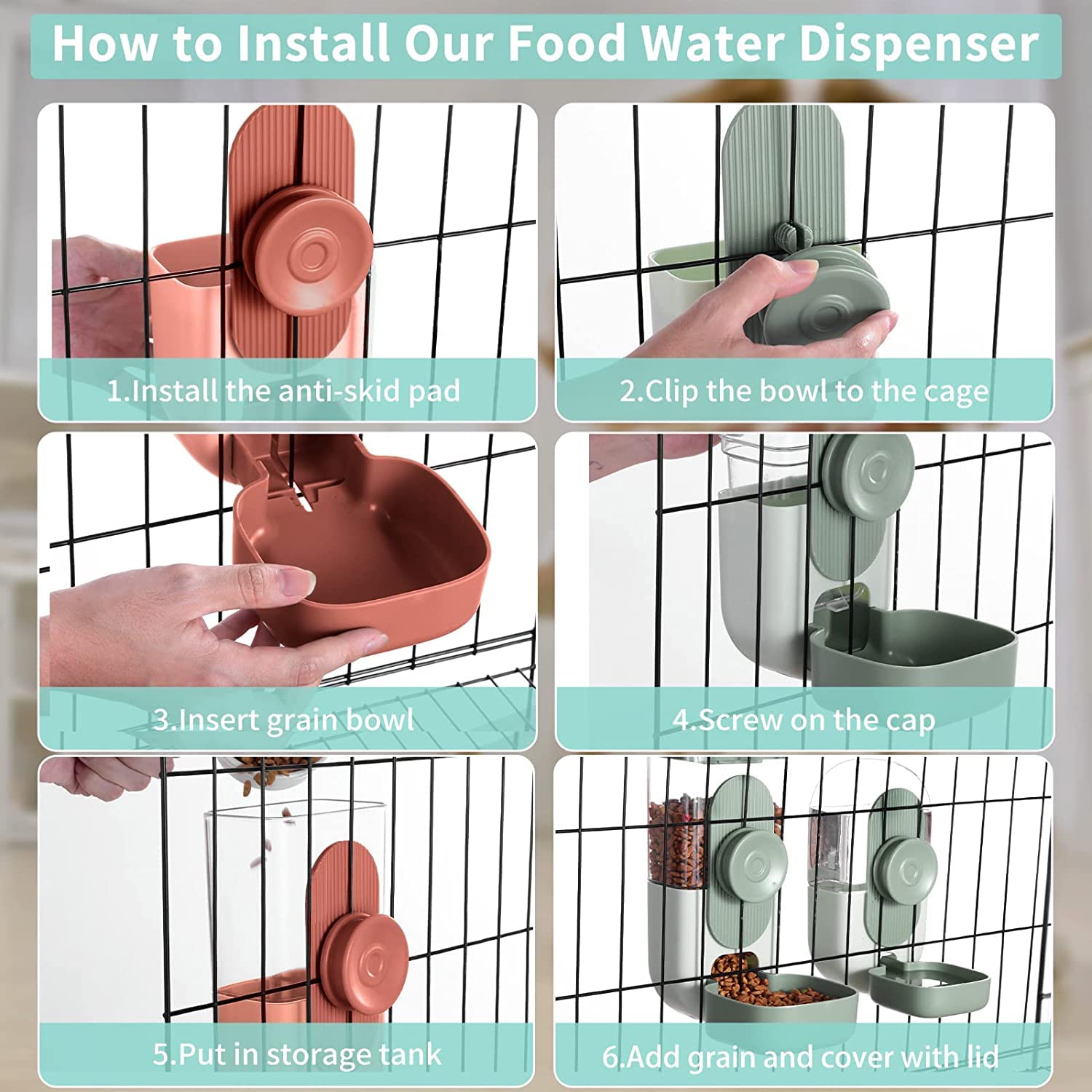 How to Install Our Food Water Dispenser

1.Install the anti-skid pad

2.Clip the bowl to the cage

3.Insert grain bowl

4.Screw on the cap

5.Put in storage tank

6.Add grain and cover with lid