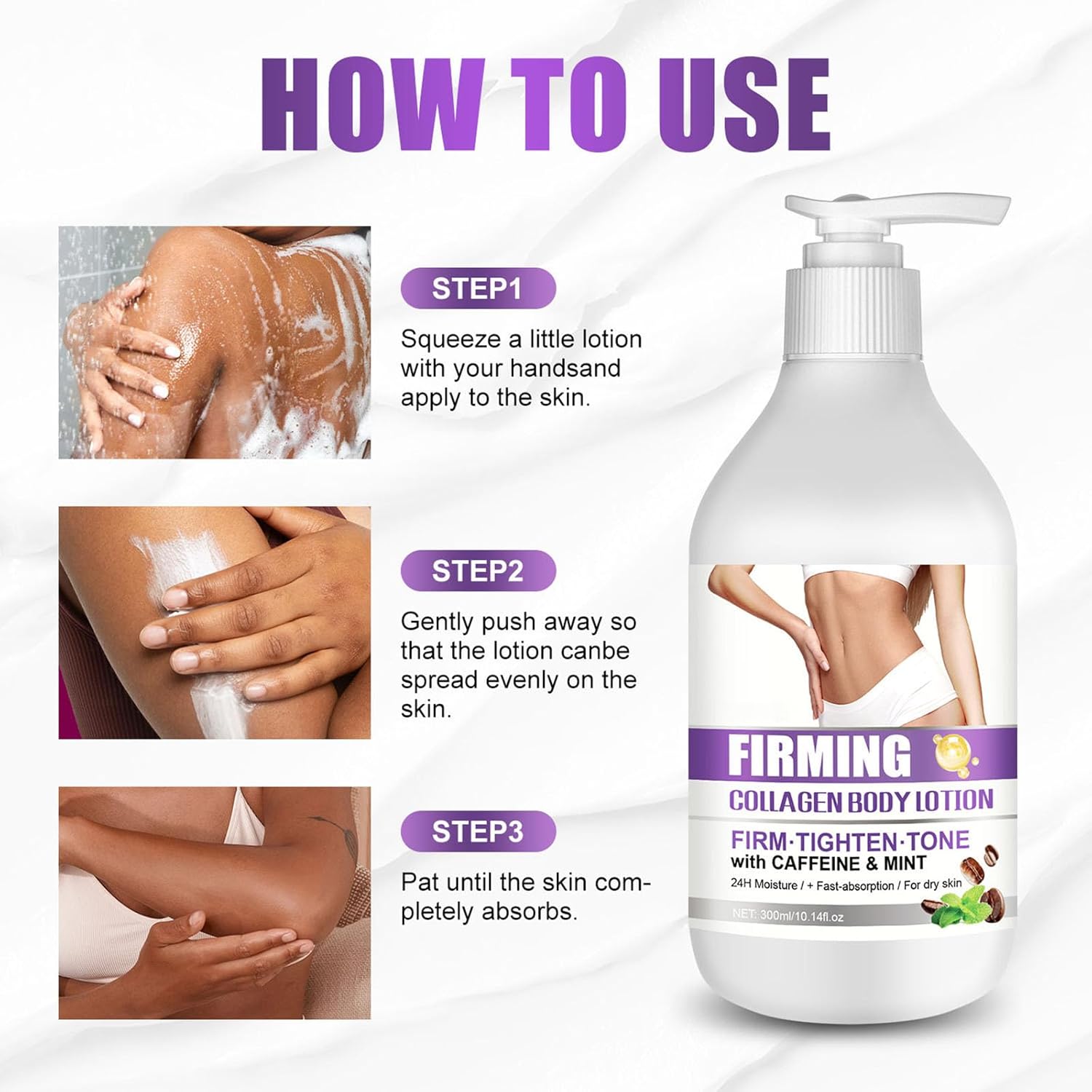 HOW TO USE

STEP1

Squeeze a little lotion with your handsand apply to the skin.

STEP2

Gently push away so that the lotion canbe spread evenly on the skin.

STEP3

Pat until the skin completely absorbs.

FIRMING

COLLAGEN BODY LOTION

FIRM·TIGHTEN·TONE
with CAFFEINE & MINT

24H Moisture / + Fast-absorption / For dry skin

NET: 300ml/10.14fl.oz