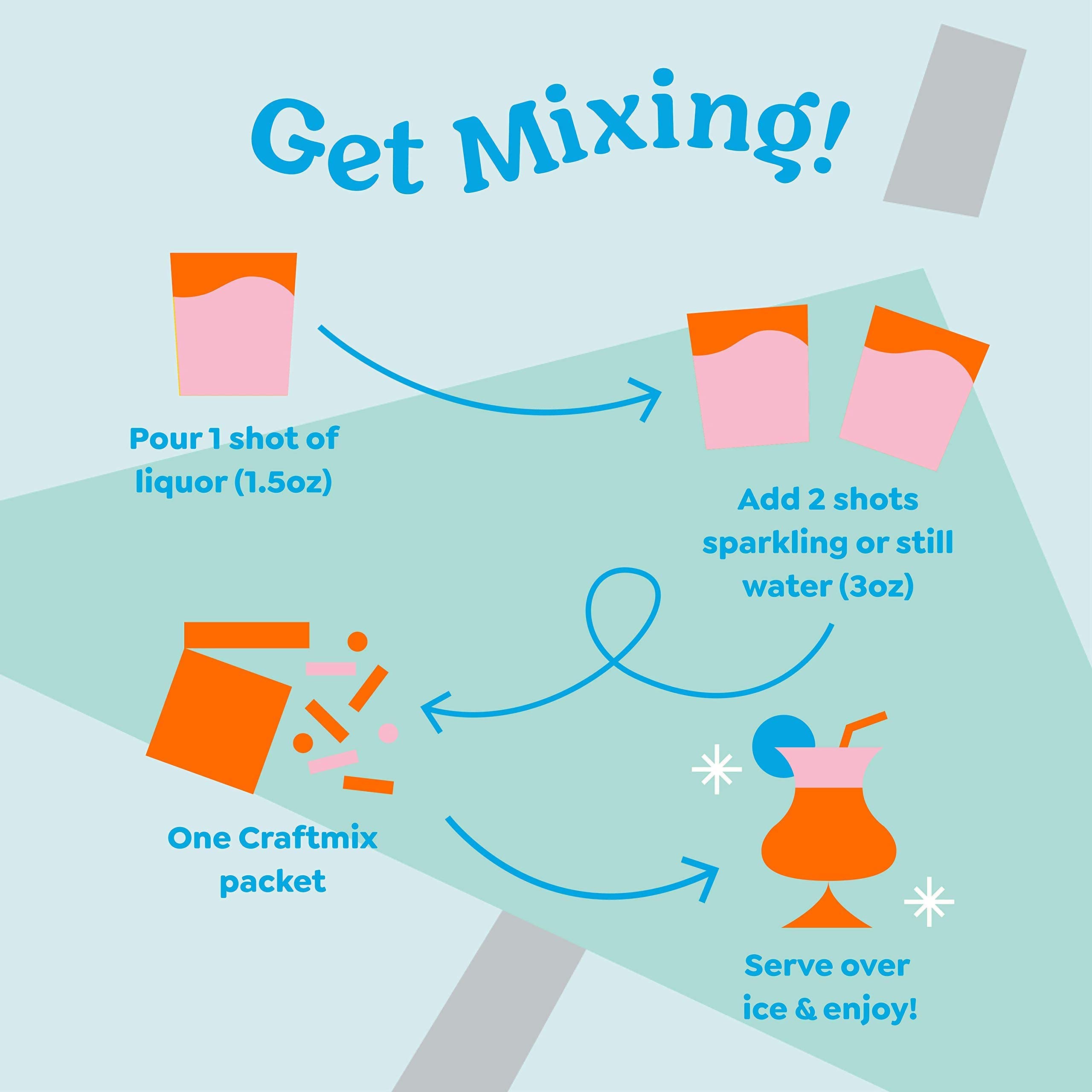 Get Mixing!

Pour 1 shot of liquor (1.5oz)

Add 2 shots sparkling or still water (3oz)

One Craftmix packet

Serve over ice & enjoy!