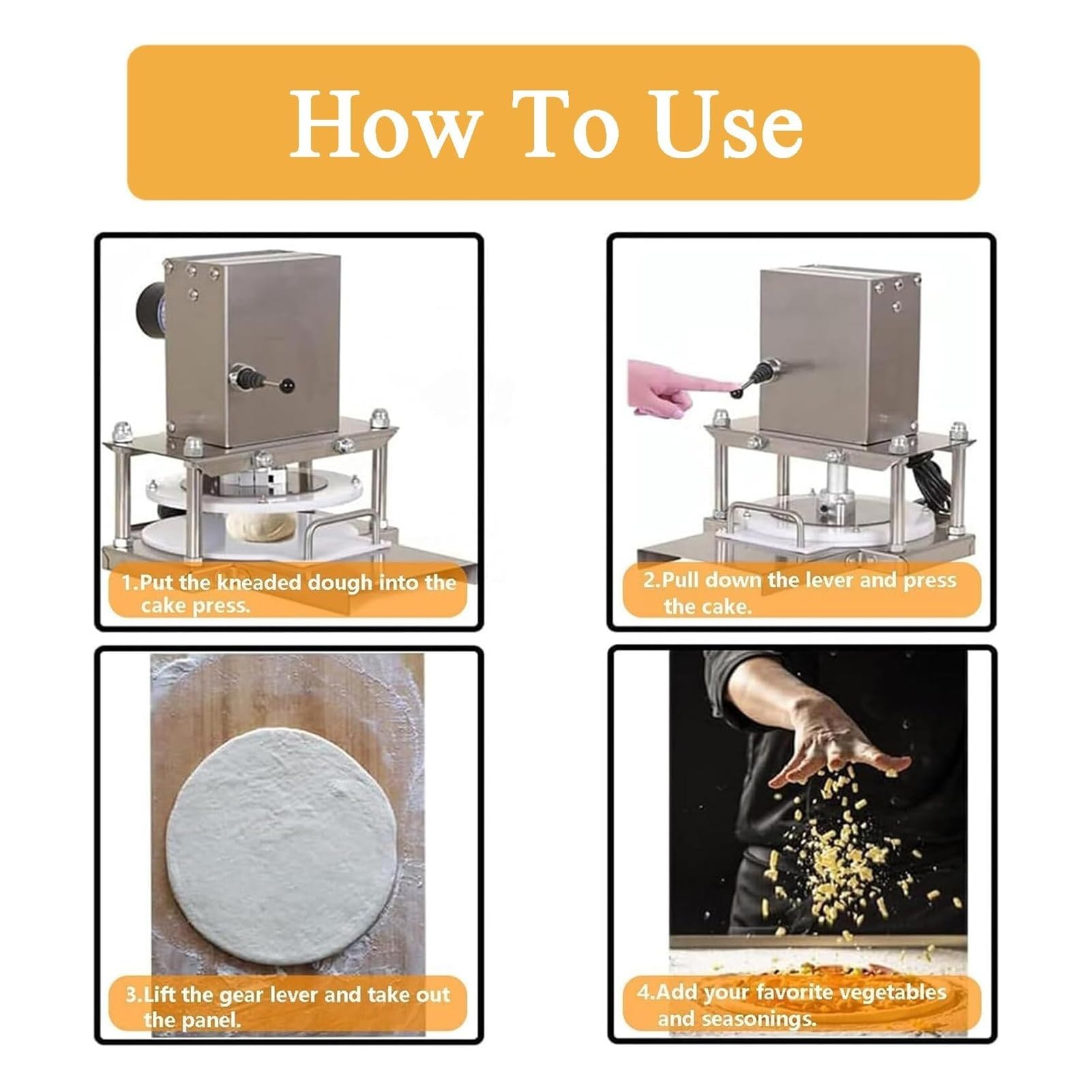 How To Use

1.Put the kneaded dough into the cake press.

2.Pull down the lever and press the cake.

3.Lift the gear lever and take out the panel.

4.Add your favorite vegetables and seasonings.