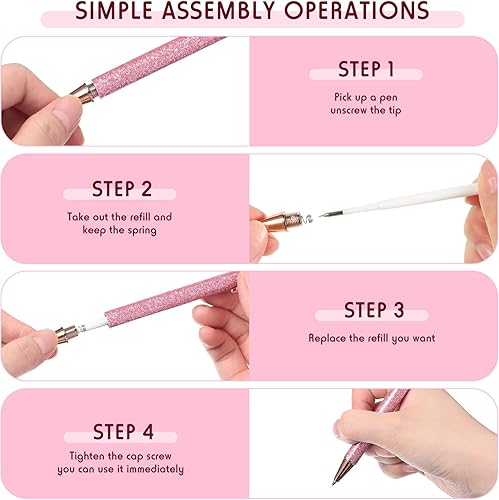 SIMPLE ASSEMBLY OPERATIONS

STEP 1

Pick up a pen unscrew the tip

STEP 2

Take out the refill and keep the spring

STEP 3

Replace the refill you want

STEP 4

Tighten the cap screw you can use it immediately