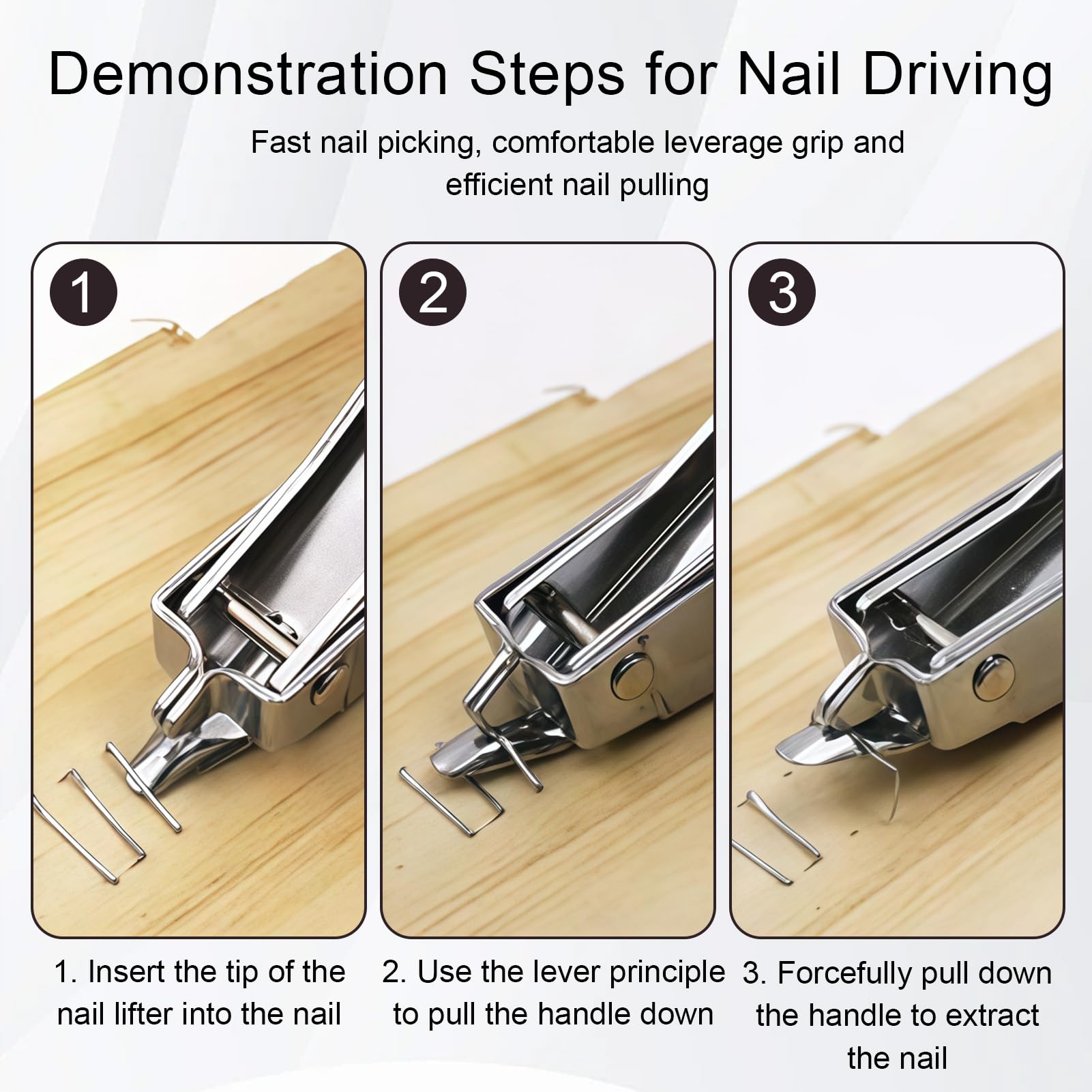 Demonstration Steps for Nail Driving

Fast nail picking, comfortable leverage grip and efficient nail pulling

1

2

3

1. Insert the tip of the nail lifter into the nail

2. Use the lever principle to pull the handle down

3. Forcefully pull down the handle to extract the nail