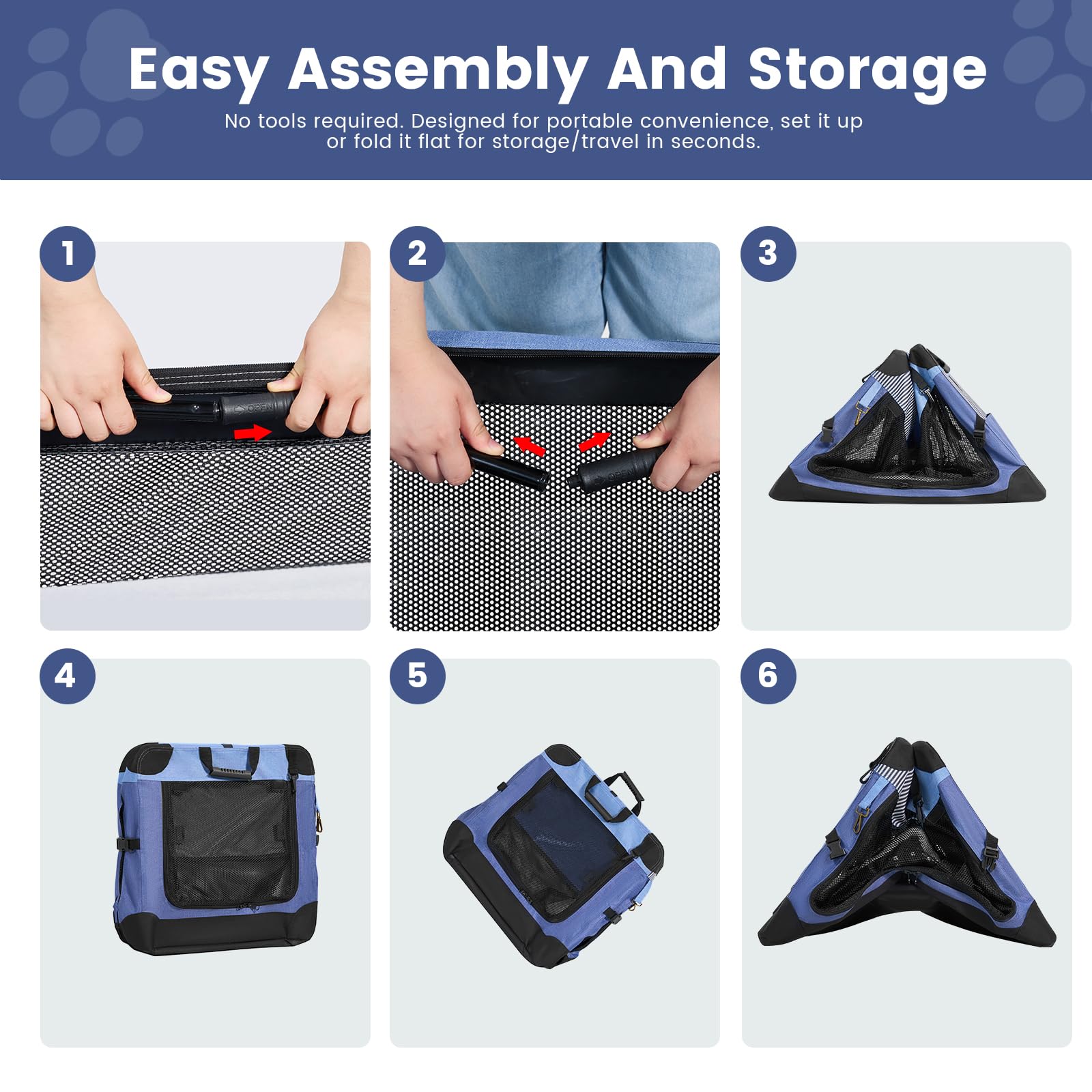 Easy Assembly And Storage

No tools required. Designed for portable convenience, set it up or fold it flat for storage/travel in seconds.

1

OPEN

2

OPEN

3

4

5

6