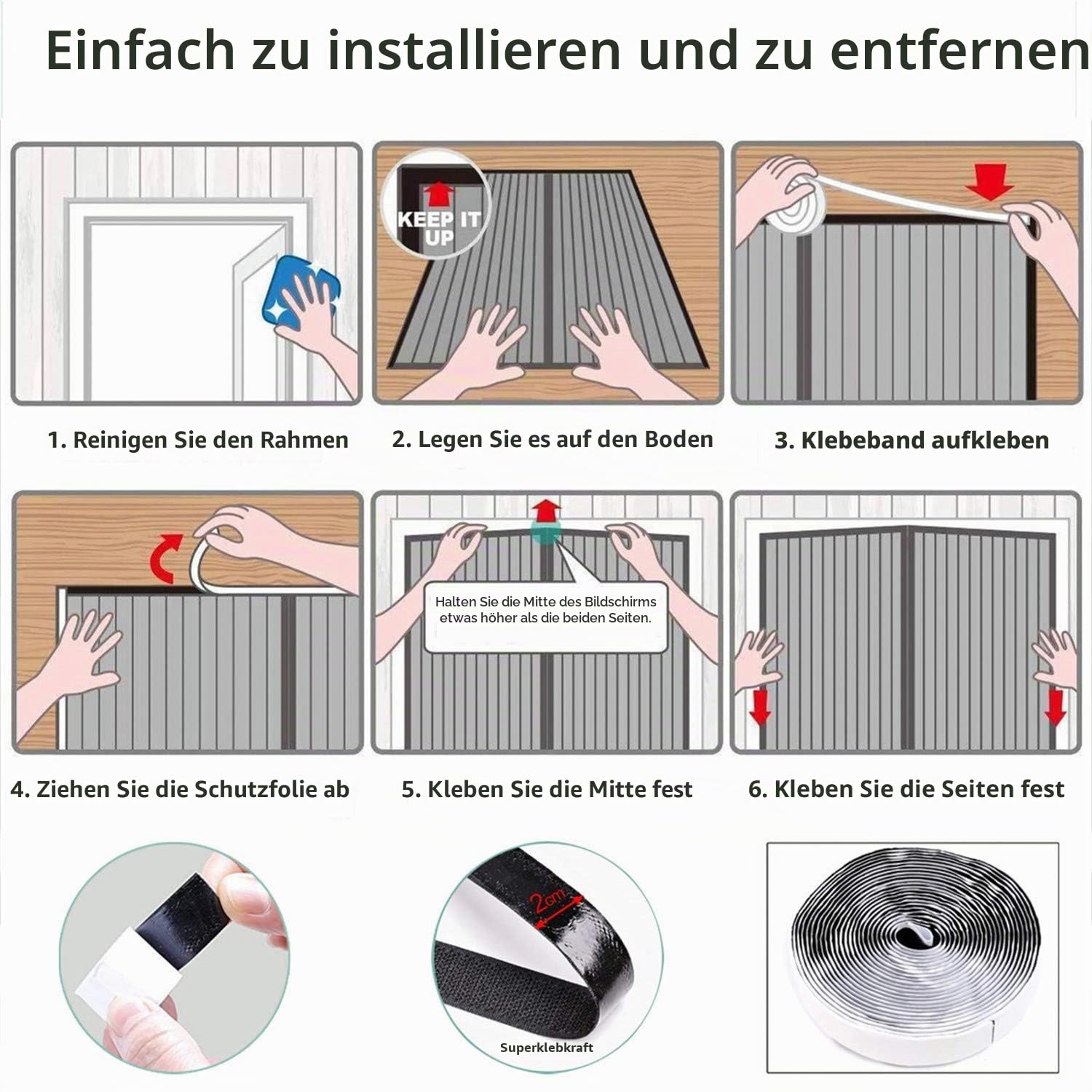 Einfach zu installieren und zu entfernen

KEEP IT UP

1. Reinigen Sie den Rahmen

2. Legen Sie es auf den Boden

3. Klebeband aufkleben

Halten Sie die Mitte des Bildschirms etwas höher als die beiden Seiten.

4. Ziehen Sie die Schutzfolie ab

5. Kleben Sie die Mitte fest

6. Kleben Sie die Seiten fest

2cm

Superklebkraft