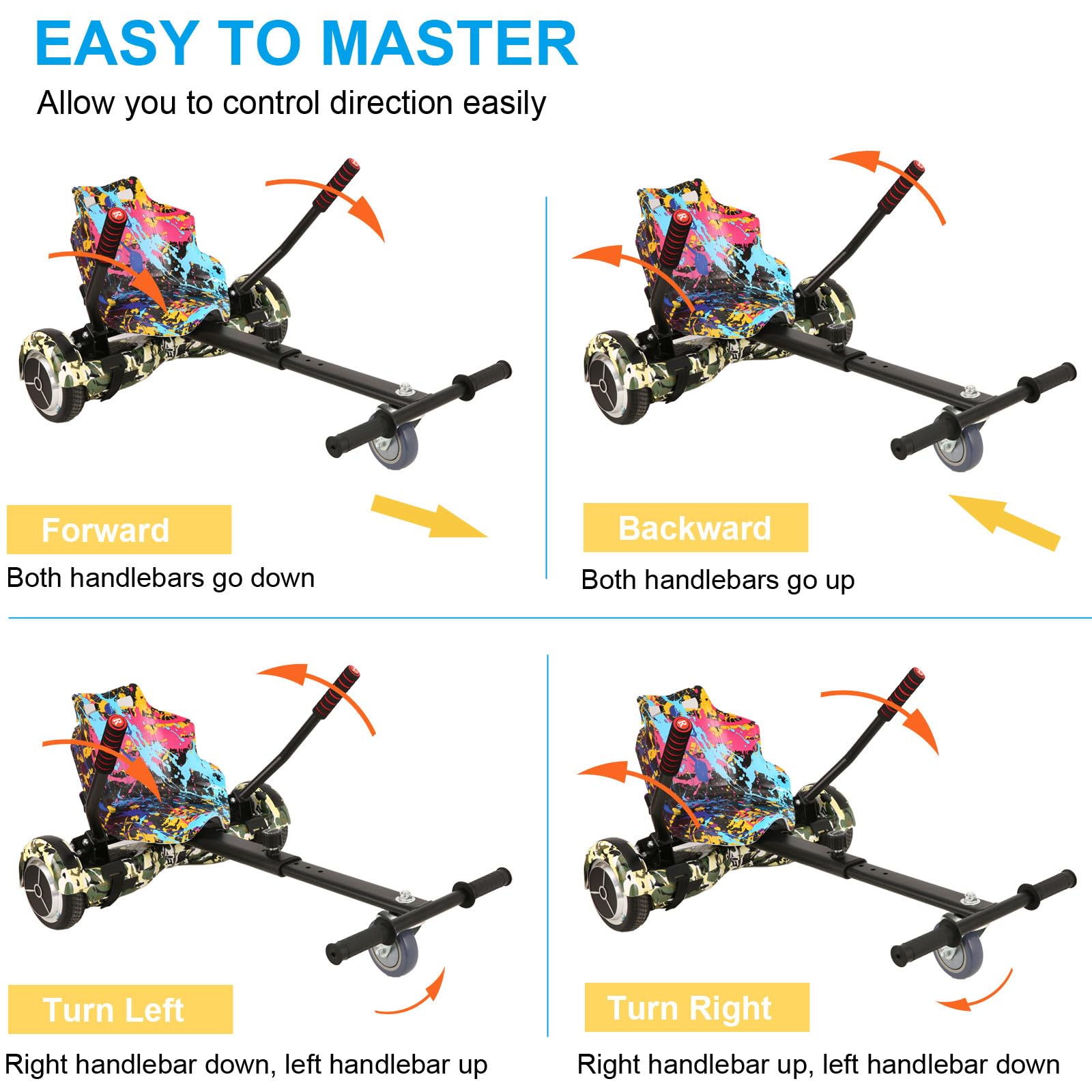 EASY TO MASTER

Allow you to control direction easily

Forward

Both handlebars go down

Backward

Both handlebars go up

Turn Left

Right handlebar down, left handlebar up

Turn Right

Right handlebar up, left handlebar down