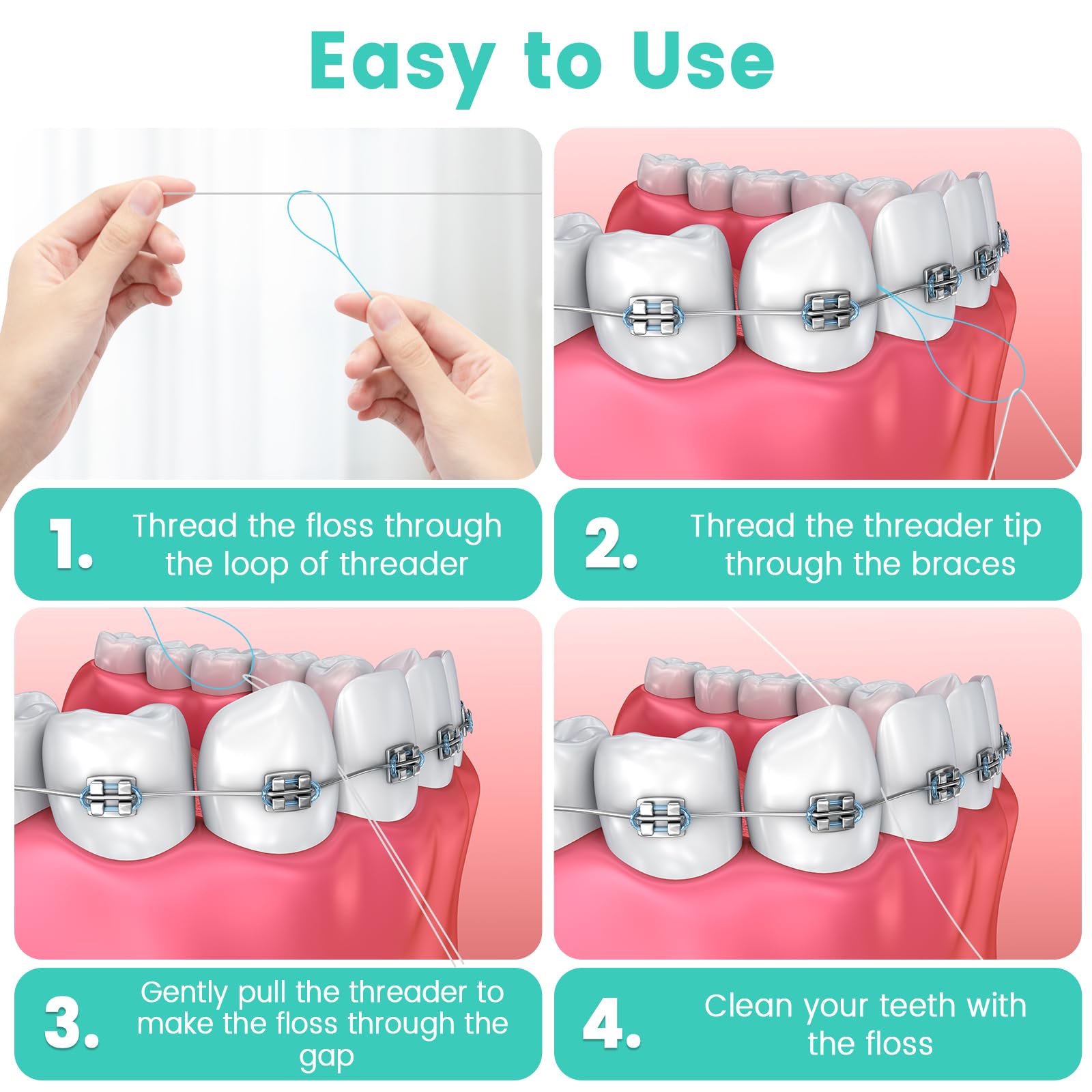 Easy to Use

1. Thread the floss through the loop of threader

2. Thread the threader tip through the braces

3. Gently pull the threader to make the floss through the gap

4. Clean your teeth with the floss