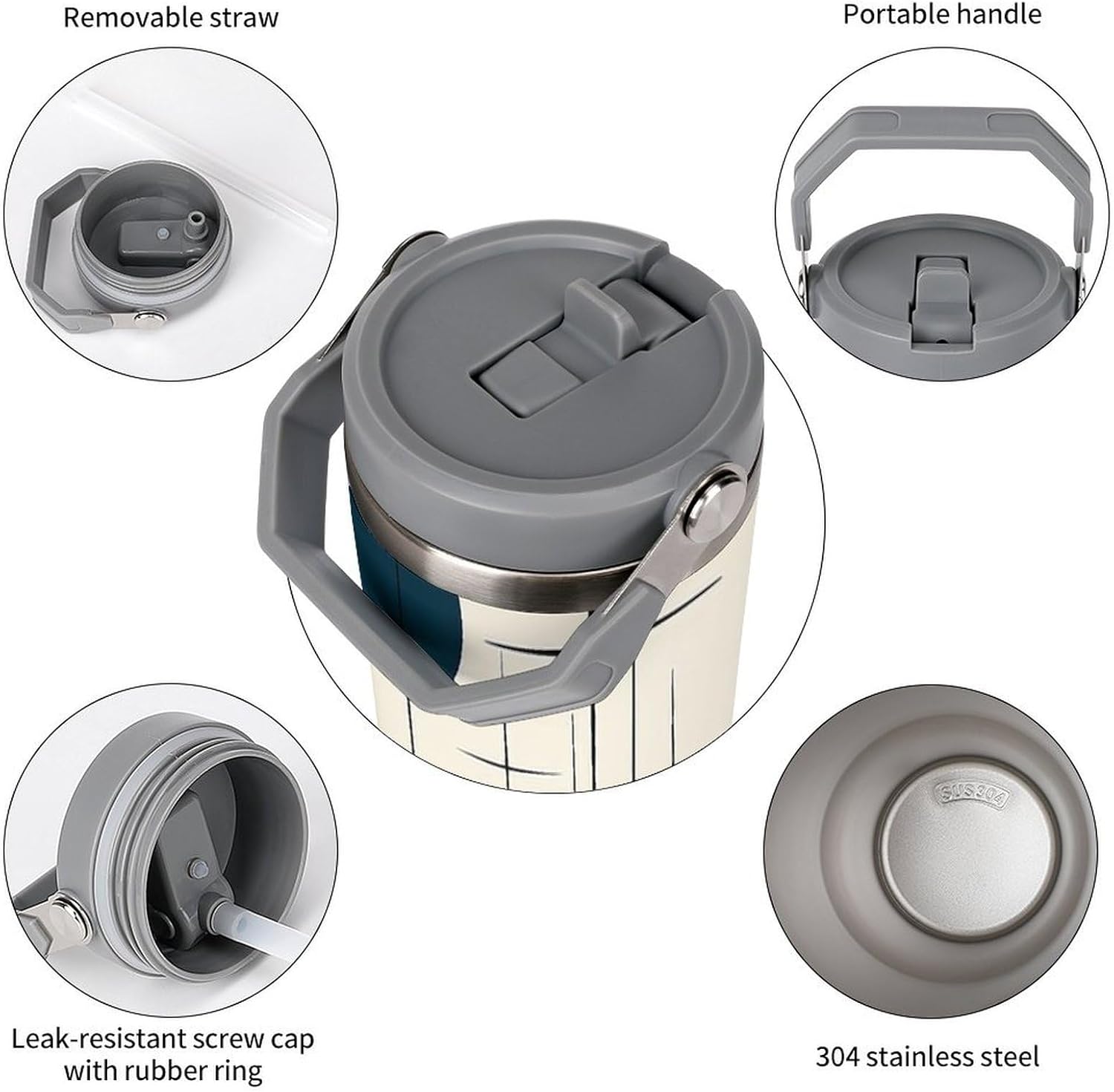 Removable straw

Portable handle

SUS304

Leak-resistant screw cap with rubber ring

304 stainless steel