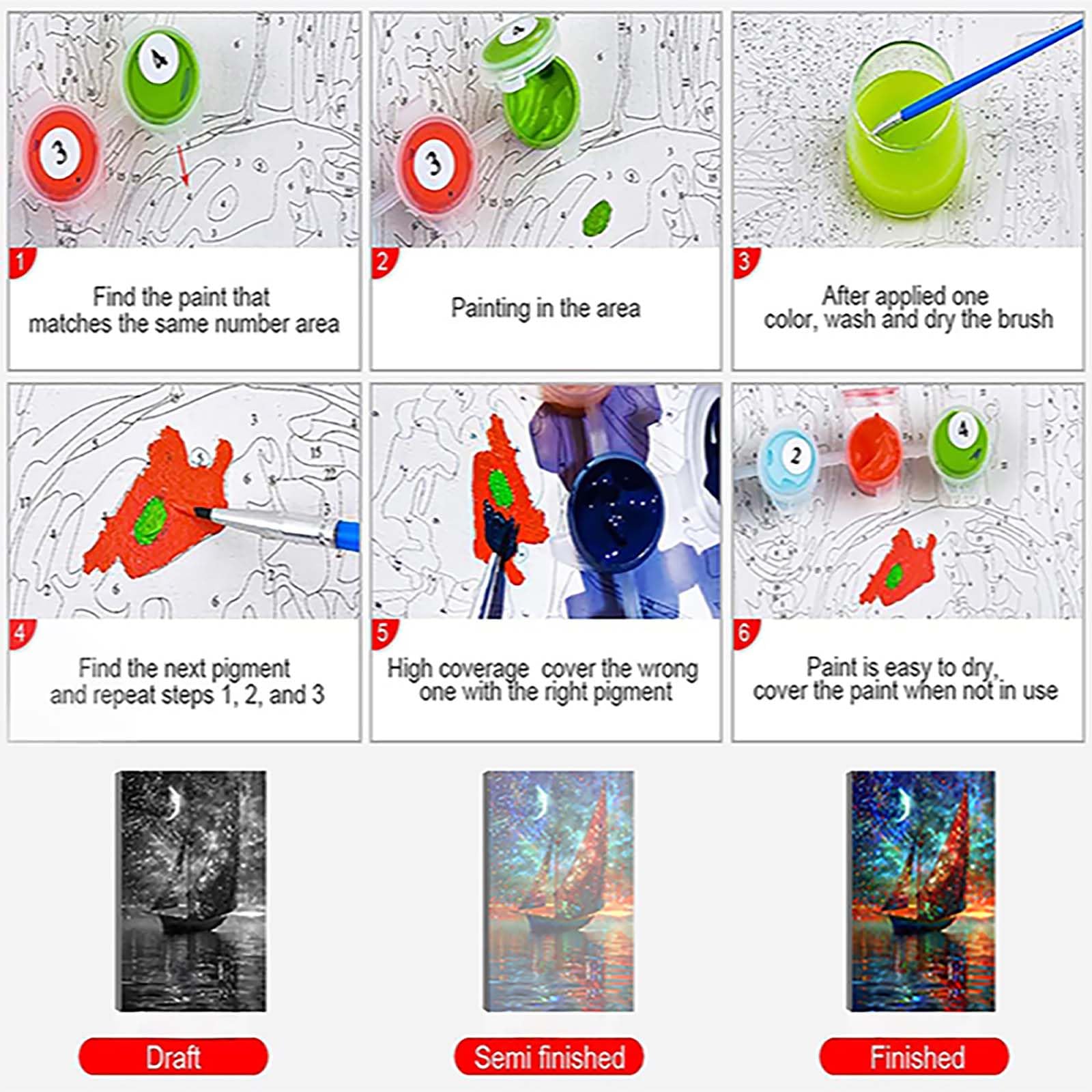 1
Find the paint that matches the same number area

2
Painting in the area

3
After applied one color, wash and dry the brush

4
Find the next pigment and repeat steps 1, 2, and 3

5
High coverage cover the wrong one with the right pigment

6
Paint is easy to dry, cover the paint when not in use

Draft

Semi finished

Finished