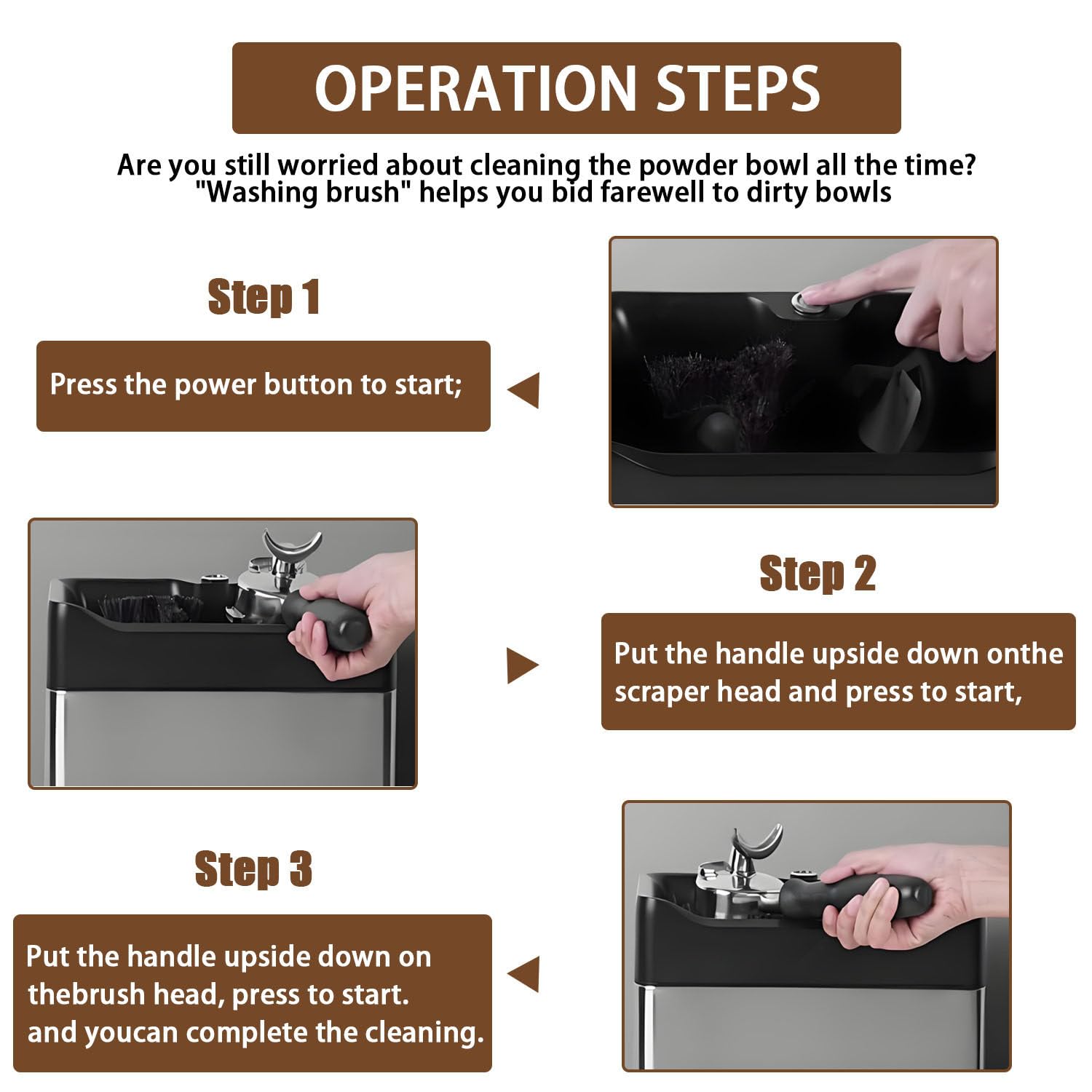 OPERATION STEPS

Are you still worried about cleaning the powder bowl all the time?
"Washing brush" helps you bid farewell to dirty bowls

Step 1

Press the power button to start;

Step 2

Put the handle upside down onthe scraper head and press to start,

Step 3

Put the handle upside down on thebrush head, press to start. and youcan complete the cleaning.