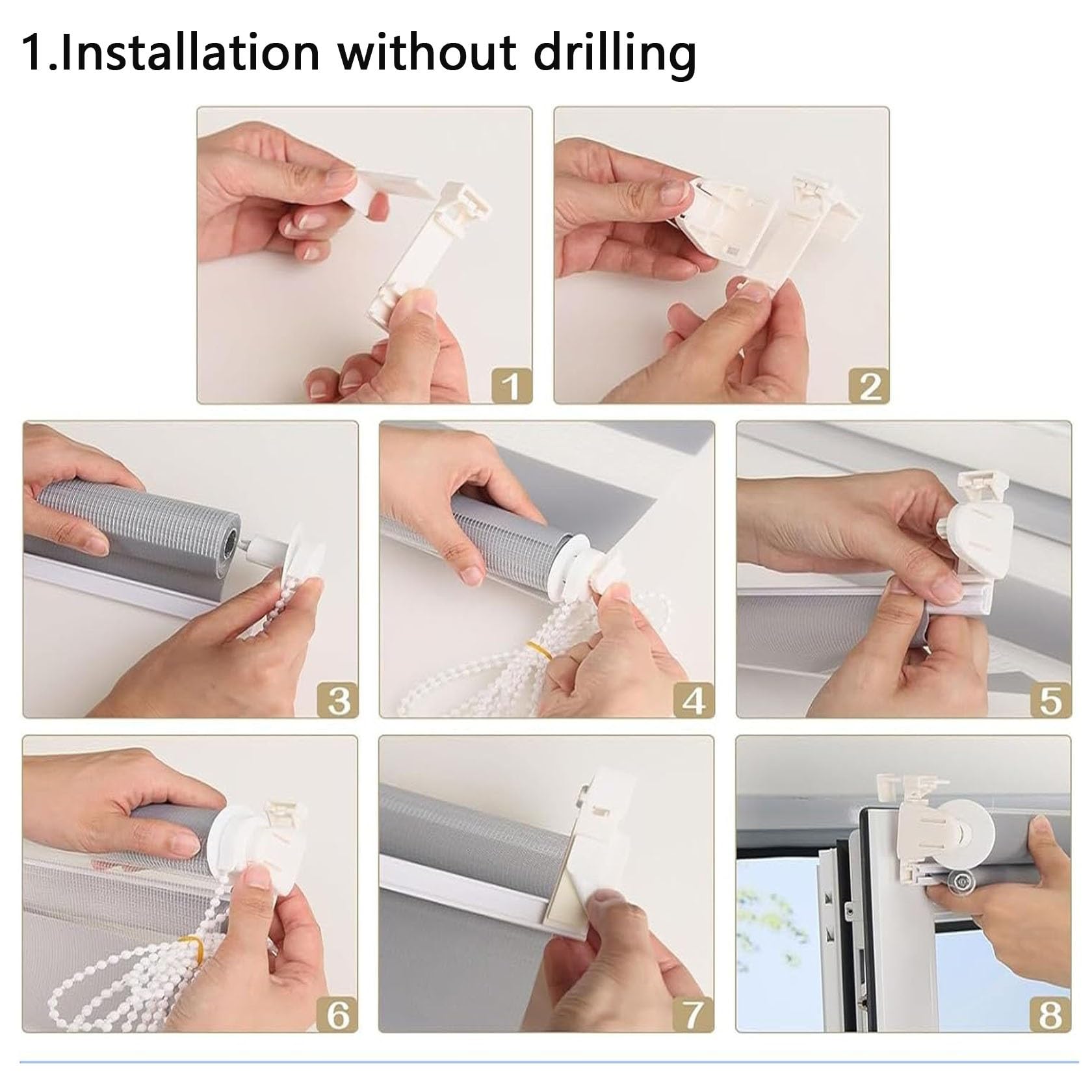 1.Installation without drilling

1

2

3

4

5

6

7

8