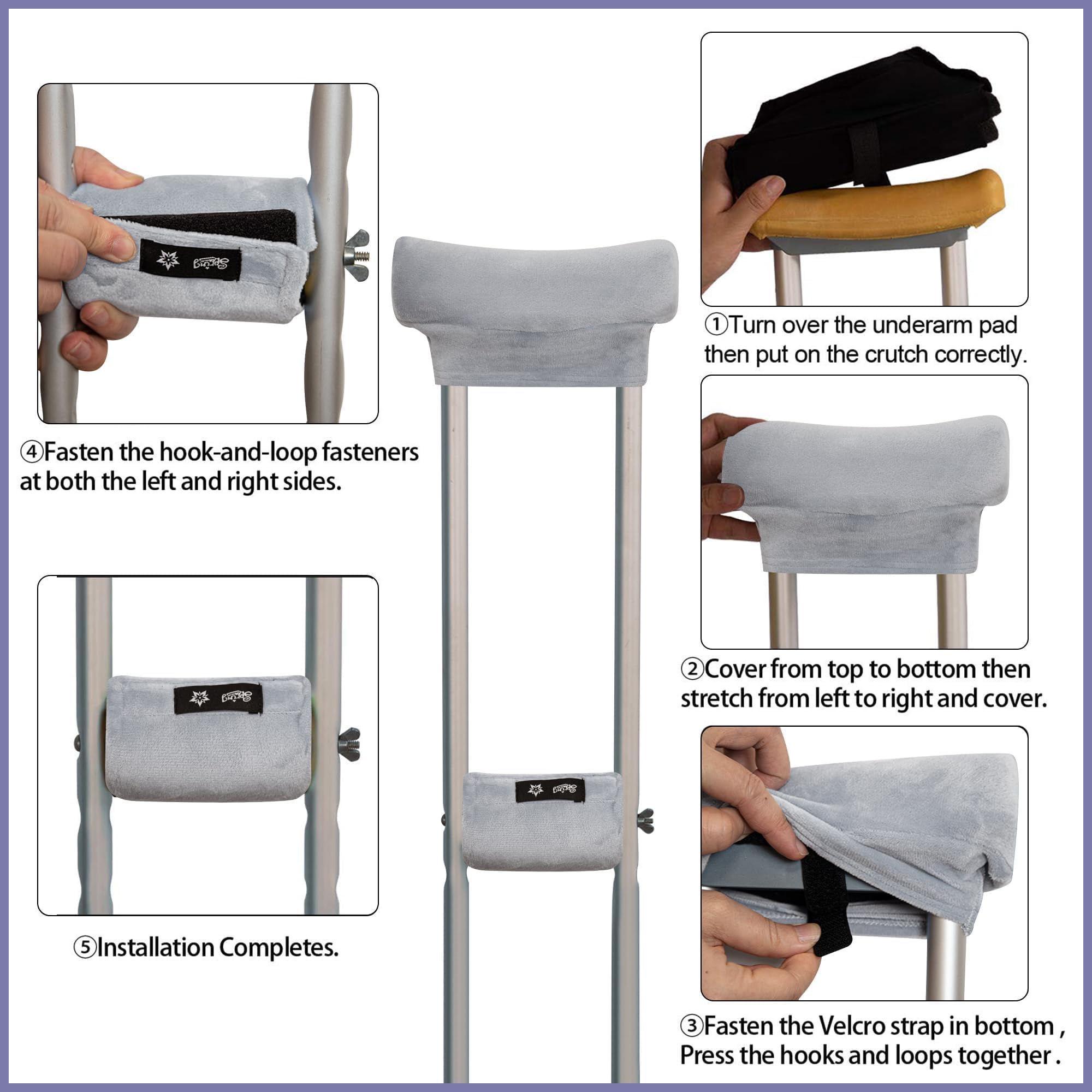 Spring

④Fasten the hook-and-loop fasteners at both the left and right sides.

Spring

⑤Installation Completes.

Spring

①Turn over the underarm pad then put on the crutch correctly.

②Cover from top to bottom then stretch from left to right and cover.

③Fasten the Velcro strap in bottom , Press the hooks and loops together .