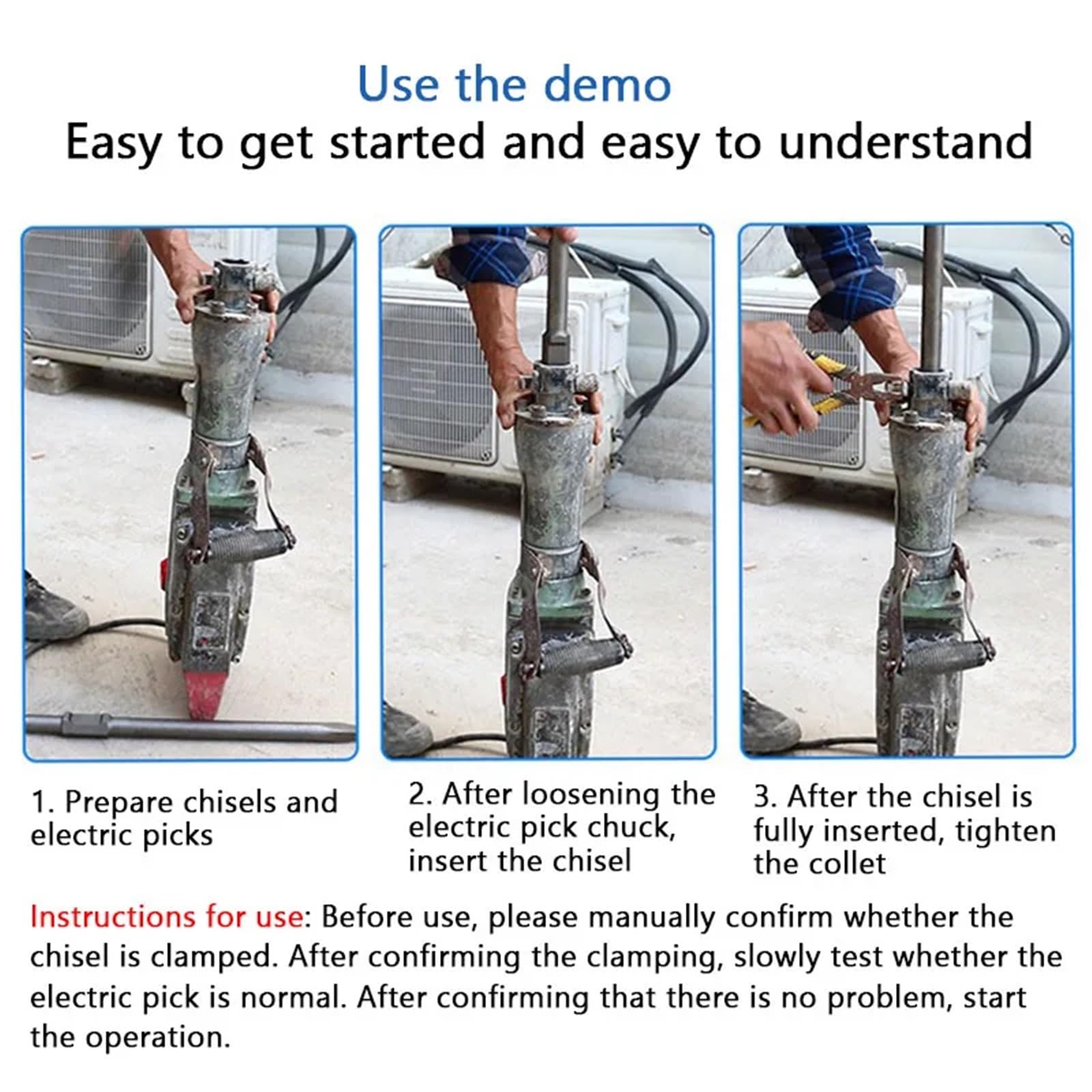 Use the demo
Easy to get started and easy to understand

1. Prepare chisels and electric picks

2. After loosening the electric pick chuck, insert the chisel

3. After the chisel is fully inserted, tighten the collet

Instructions for use: Before use, please manually confirm whether the chisel is clamped. After confirming the clamping, slowly test whether the electric pick is normal. After confirming that there is no problem, start the operation.