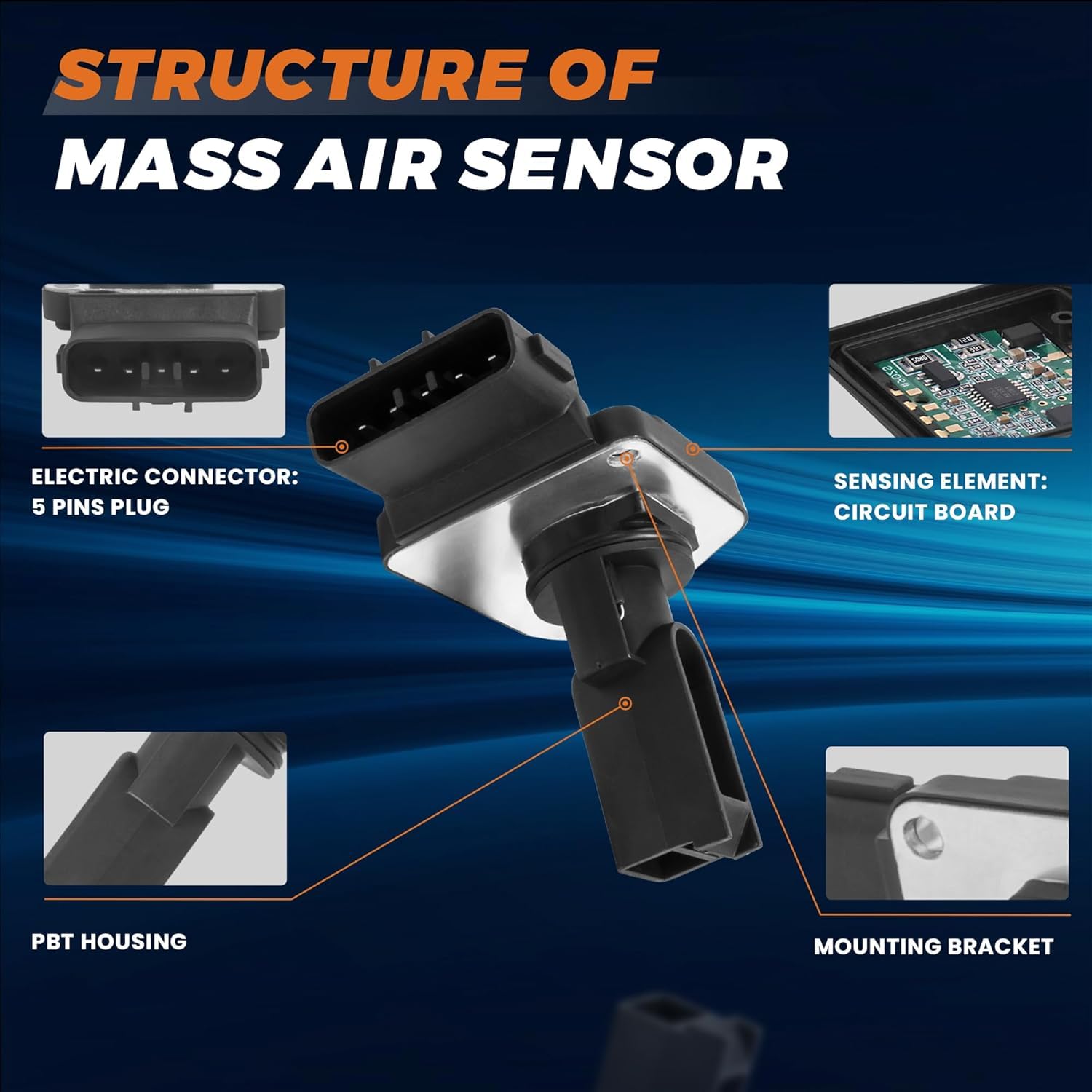 STRUCTURE OF
MASS AIR SENSOR

ELECTRIC CONNECTOR:
5 PINS PLUG

SENSING ELEMENT:
CIRCUIT BOARD

PBT HOUSING

MOUNTING BRACKET