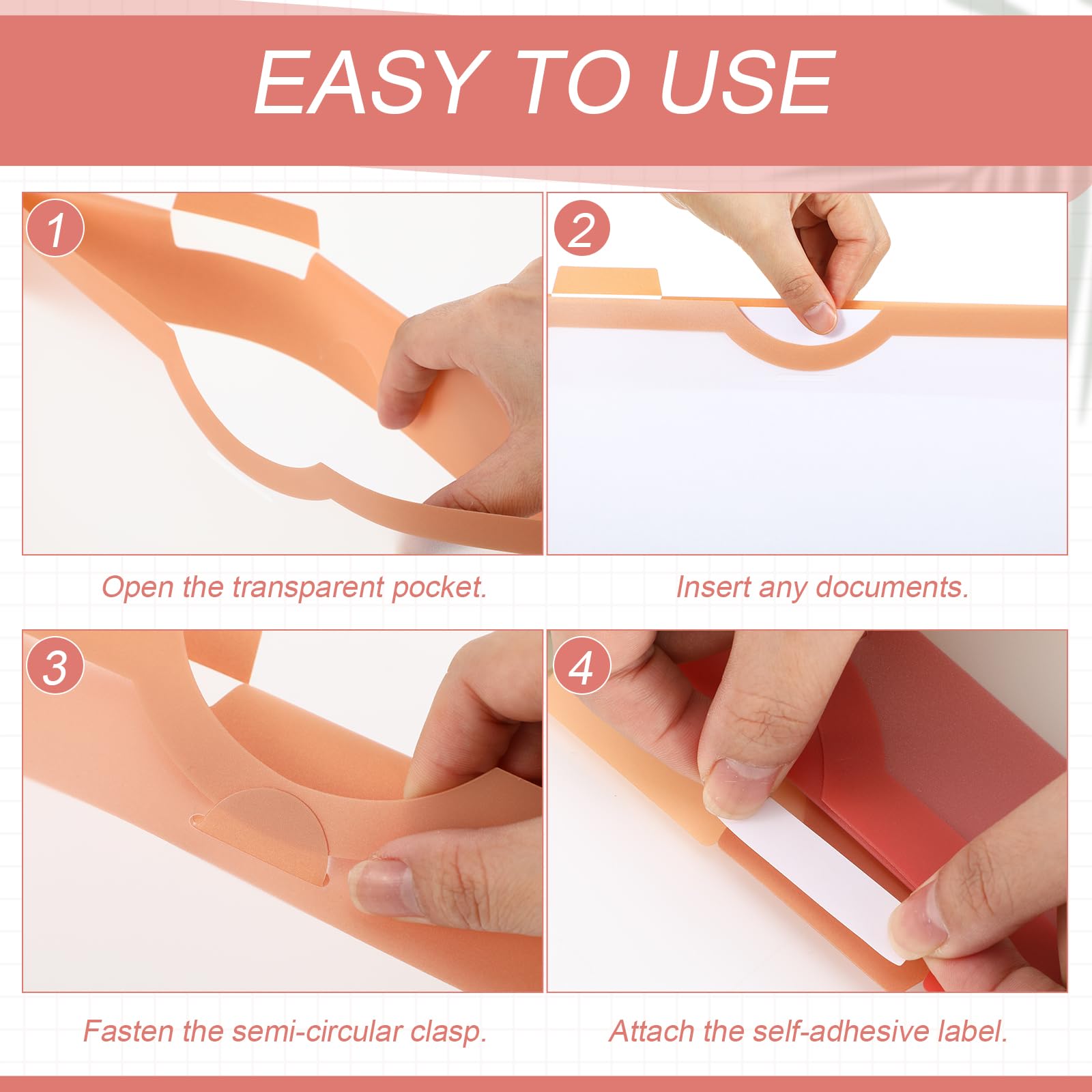 EASY TO USE

1

Open the transparent pocket.

2

Insert any documents.

3

Fasten the semi-circular clasp.

4

Attach the self-adhesive label.