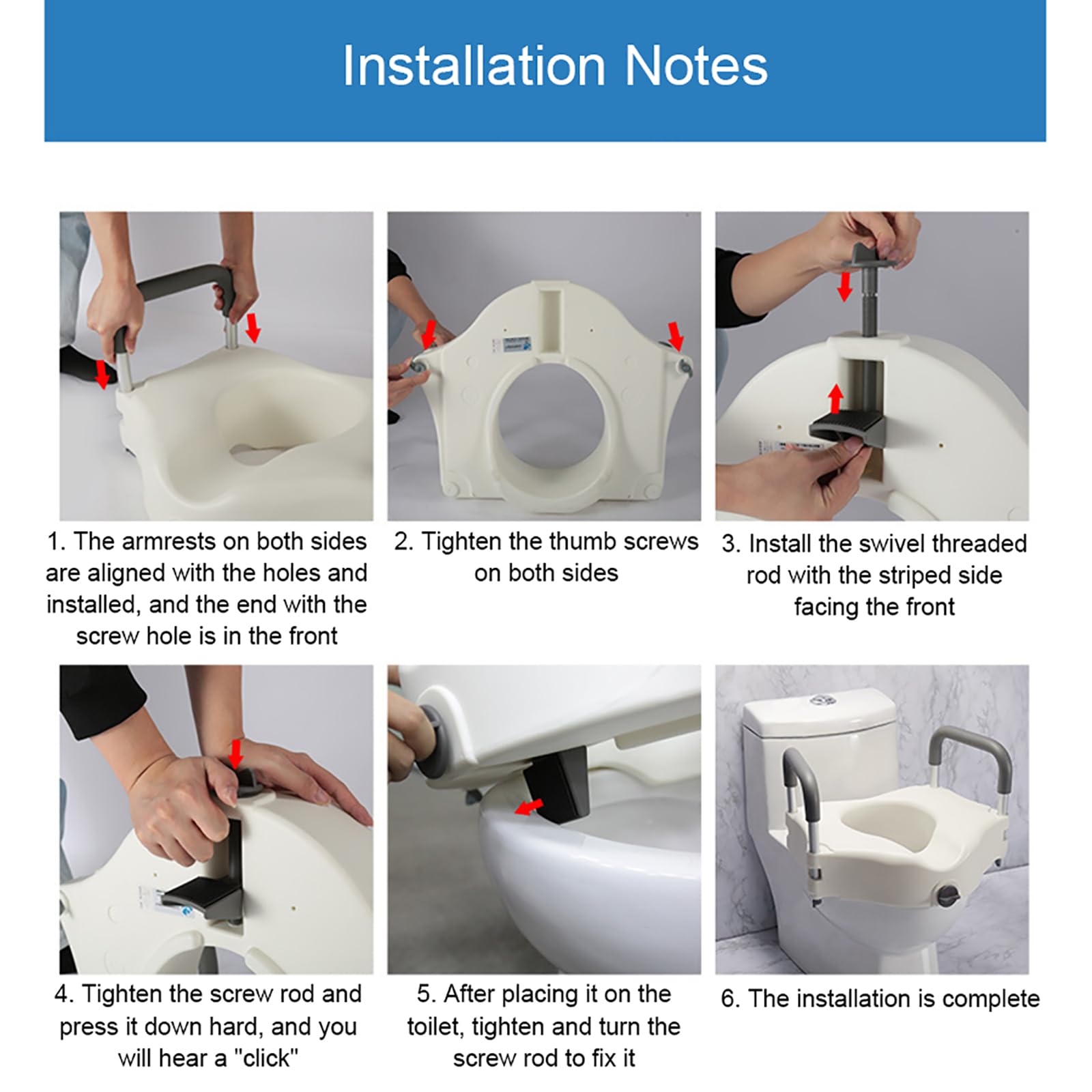 Installation Notes

1. The armrests on both sides are aligned with the holes and installed, and the end with the screw hole is in the front

2. Tighten the thumb screws on both sides

3. Install the swivel threaded rod with the striped side facing the front

4. Tighten the screw rod and press it down hard, and you will hear a "click"

5. After placing it on the toilet, tighten and turn the screw rod to fix it

6. The installation is complete