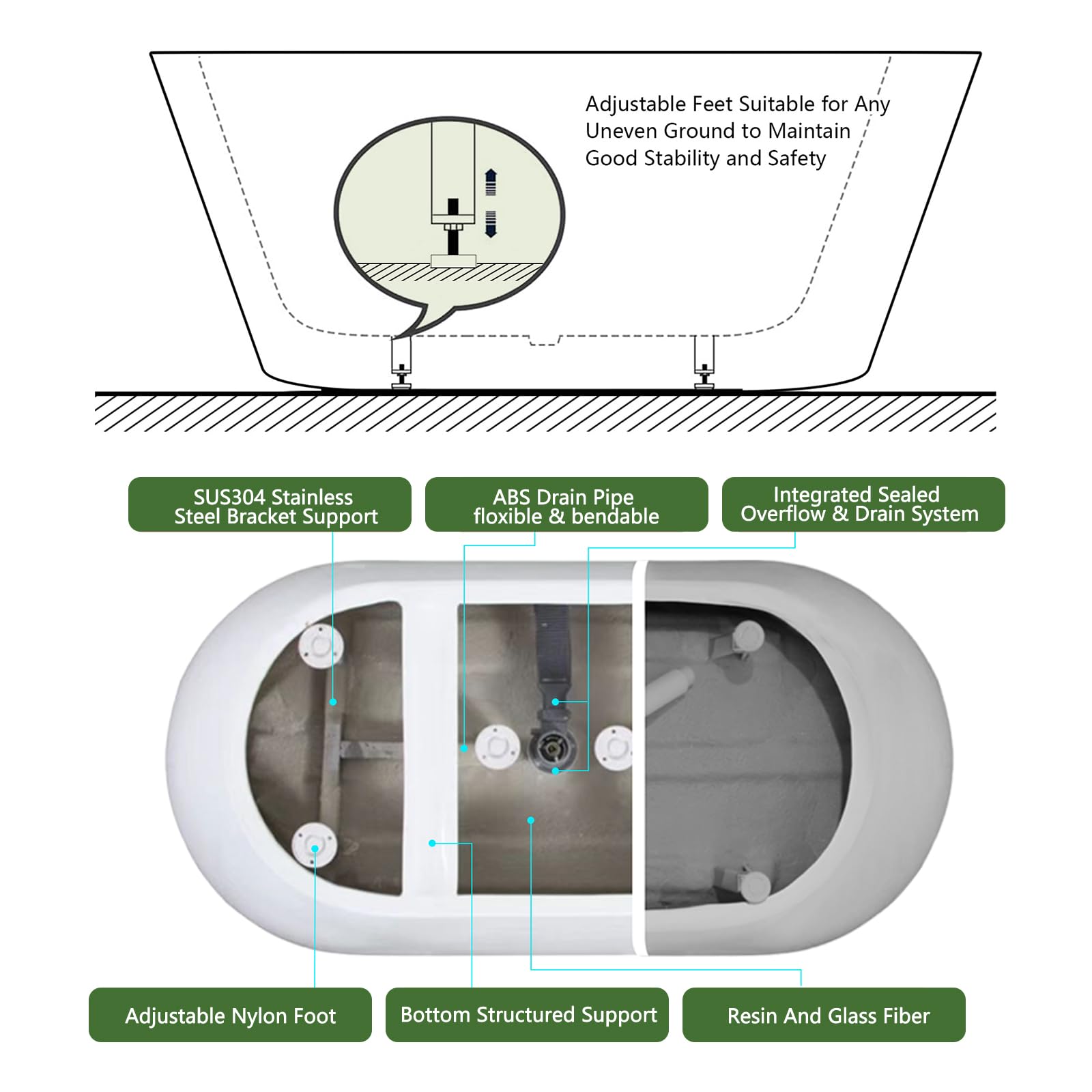 Adjustable Feet Suitable for Any Uneven Ground to Maintain Good Stability and Safety

SUS304 Stainless Steel Bracket Support

ABS Drain Pipe floxible & bendable

Integrated Sealed Overflow & Drain System

Adjustable Nylon Foot

Bottom Structured Support

Resin And Glass Fiber