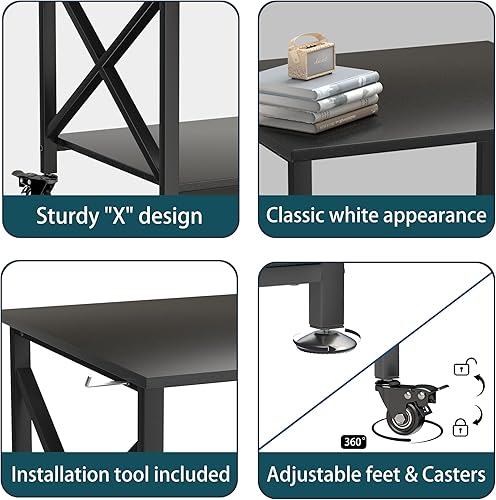 Sturdy "X" design

Classic white appearance

Installation tool included

360°

Adjustable feet & Casters