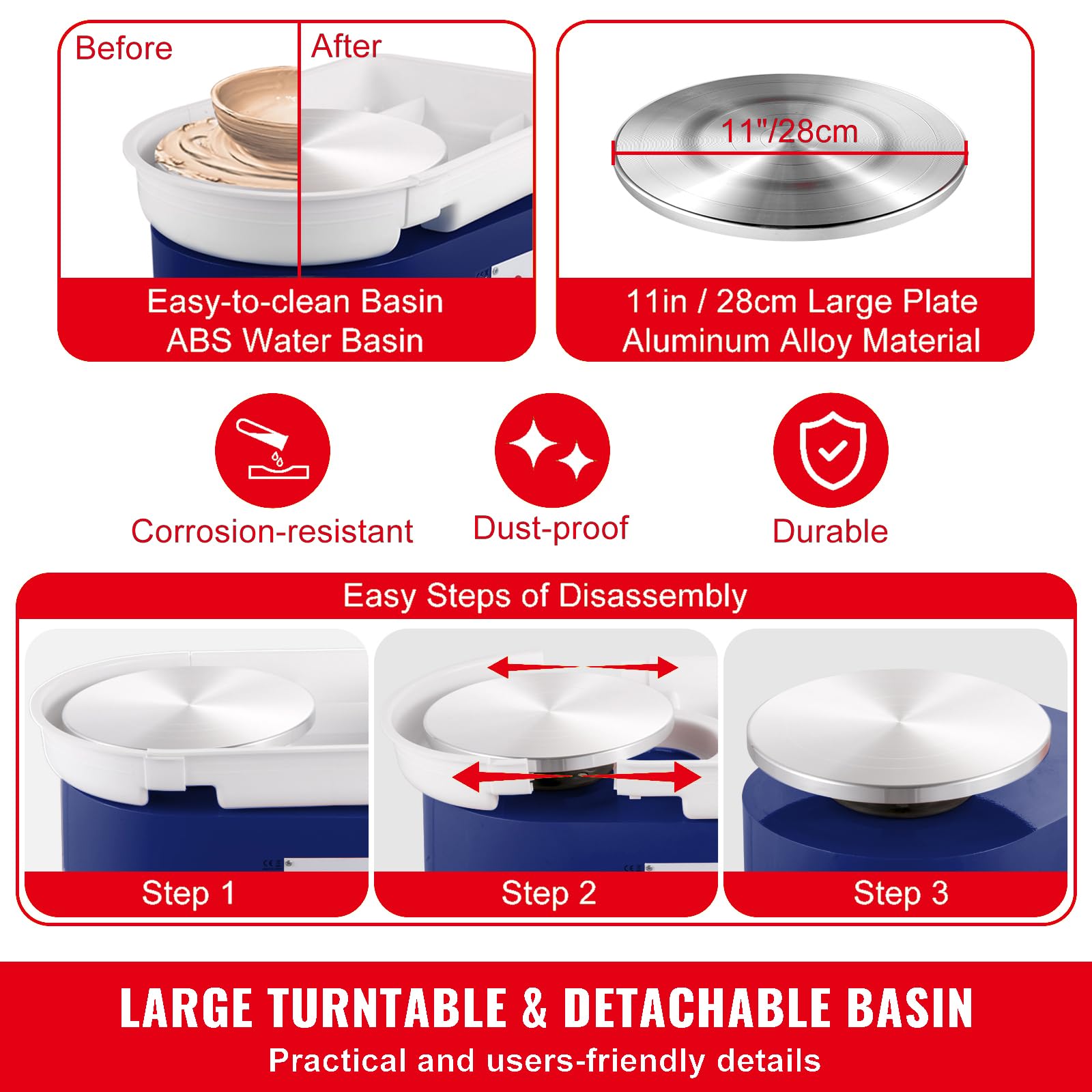 Before

After

Easy-to-clean Basin
ABS Water Basin

11"/28cm

11in / 28cm Large Plate
Aluminum Alloy Material

Corrosion-resistant

Dust-proof

Durable

Easy Steps of Disassembly

Step 1

Step 2

Step 3

LARGE TURNTABLE & DETACHABLE BASIN

Practical and users-friendly details