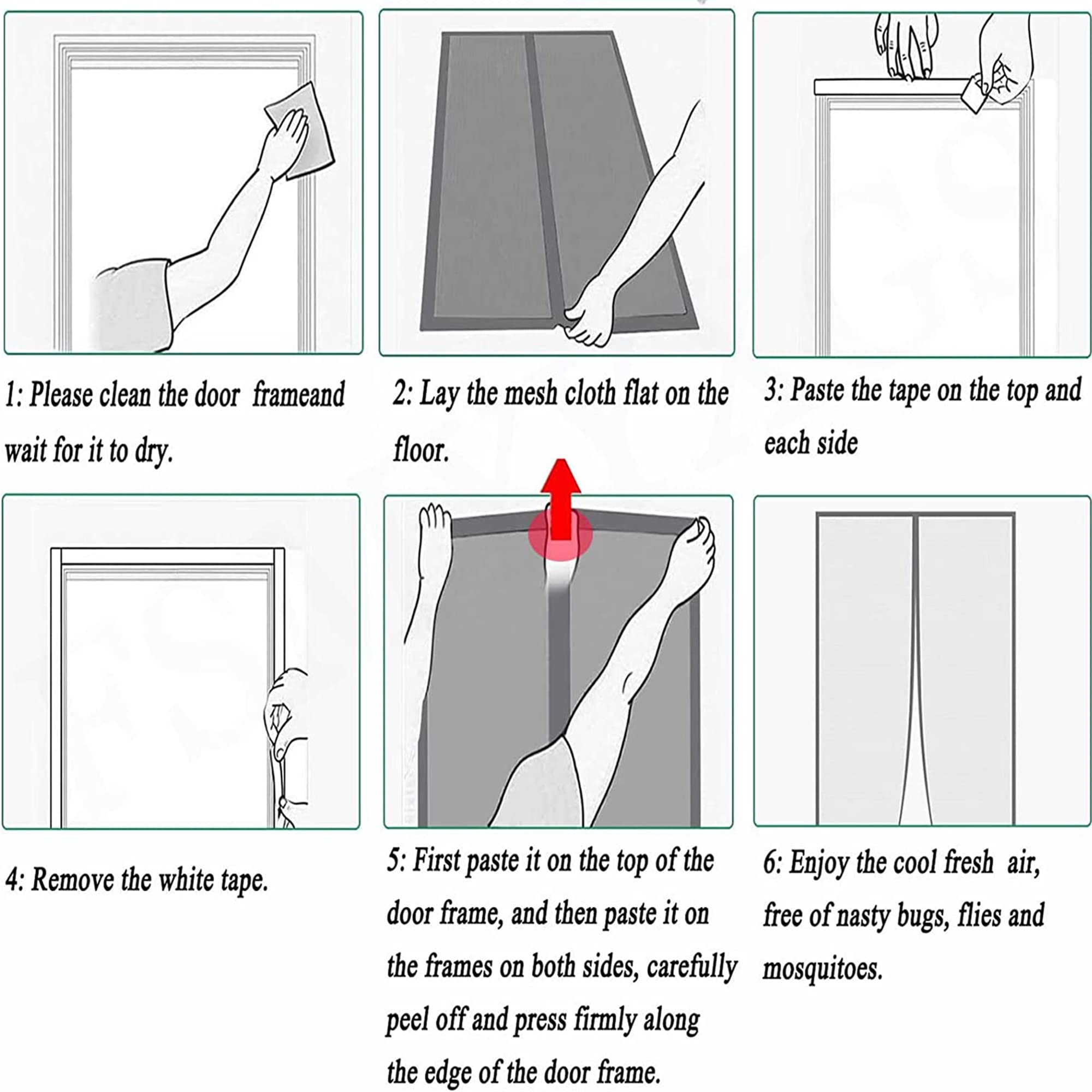 1: Please clean the door frameand wait for it to dry.

2: Lay the mesh cloth flat on the floor.

3: Paste the tape on the top and each side

4: Remove the white tape.

5: First paste it on the top of the door frame, and then paste it on the frames on both sides, carefully peel off and press firmly along the edge of the door frame.

6: Enjoy the cool fresh air, free of nasty bugs, flies and mosquitoes.