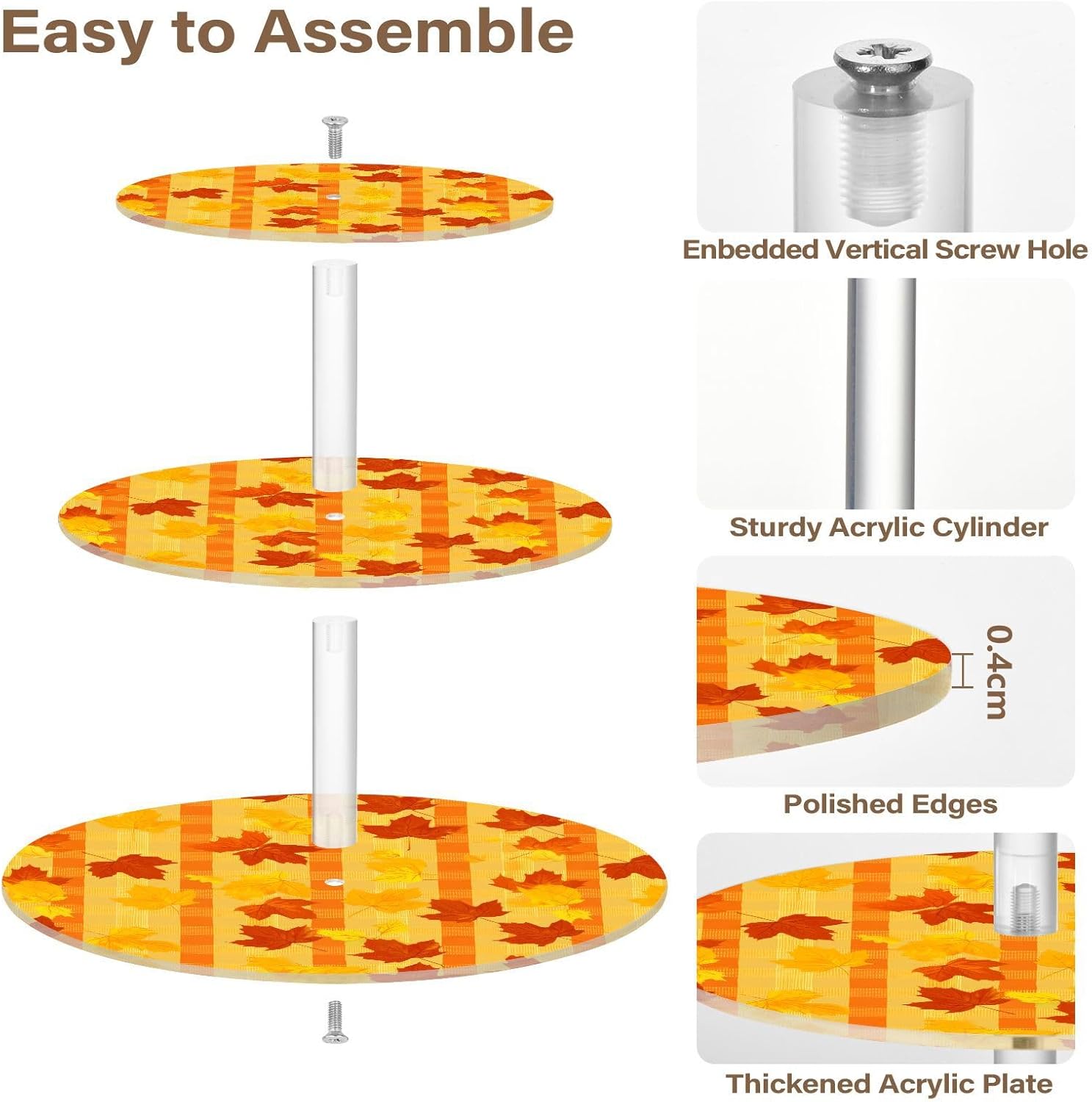 Easy to Assemble

Enbedded Vertical Screw Hole

Sturdy Acrylic Cylinder

0.4cm

Polished Edges

Thickened Acrylic Plate