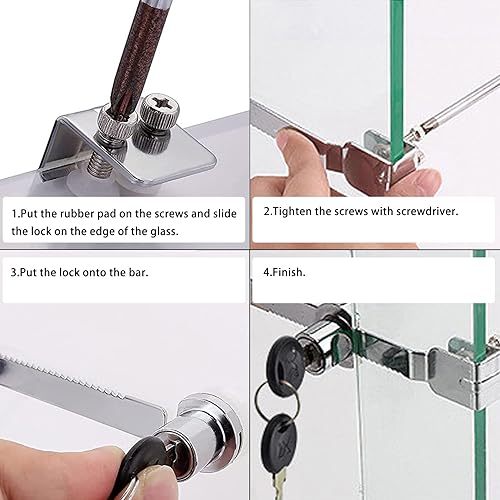 1.Put the rubber pad on the screws and slide the lock on the edge of the glass.

2.Tighten the screws with screwdriver.

3.Put the lock onto the bar.

4.Finish.