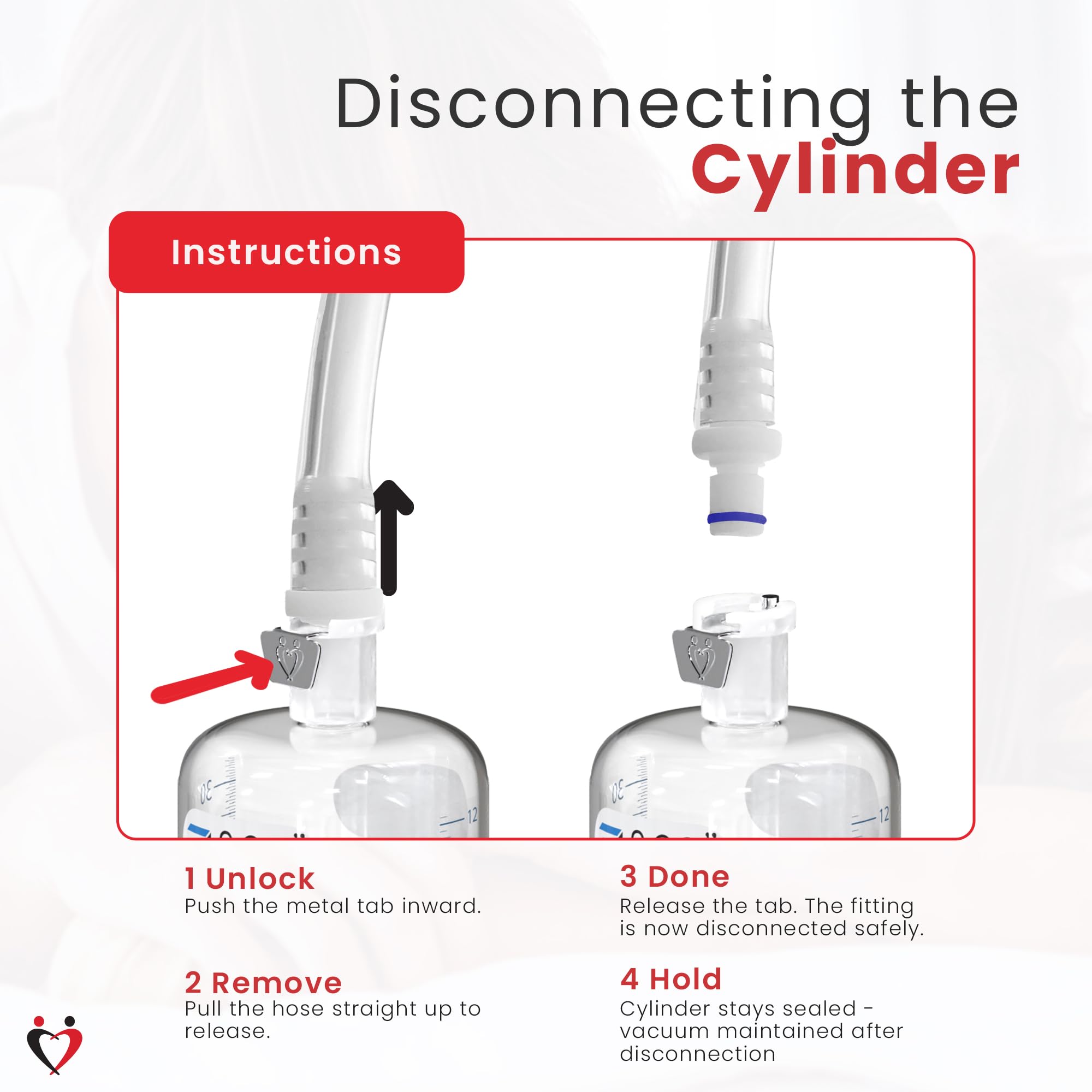 Disconnecting the Cylinder

Instructions

30

12

30

12

1 Unlock
Push the metal tab inward.

2 Remove
Pull the hose straight up to release.

3 Done
Release the tab. The fitting is now disconnected safely.

4 Hold
Cylinder stays sealed - vacuum maintained after disconnection