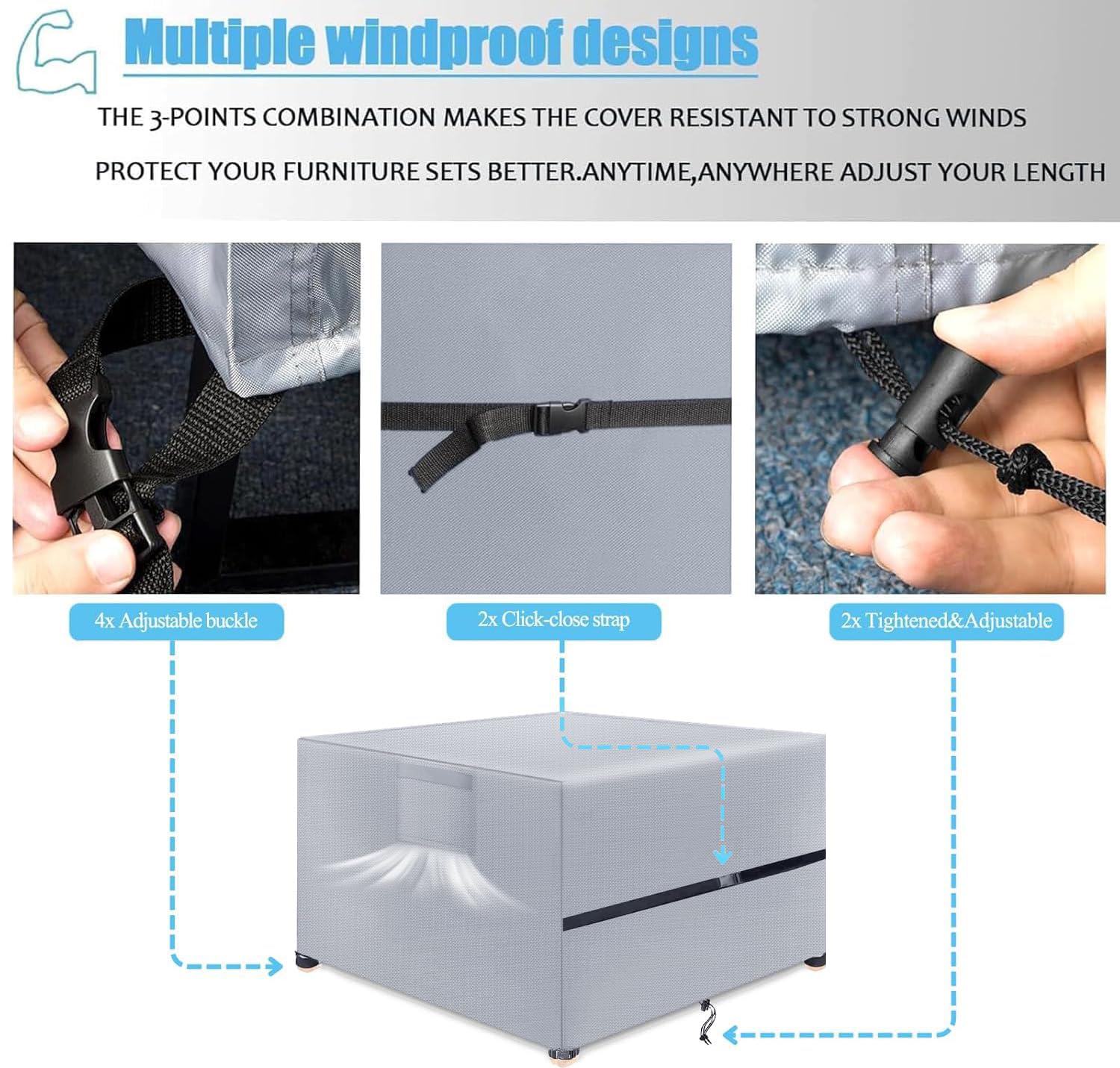 Multiple windproof designs

THE 3-POINTS COMBINATION MAKES THE COVER RESISTANT TO STRONG WINDS

PROTECT YOUR FURNITURE SETS BETTER.ANYTIME,ANYWHERE ADJUST YOUR LENGTH

4x Adjustable buckle

2x Click-close strap

2x Tightened&Adjustable