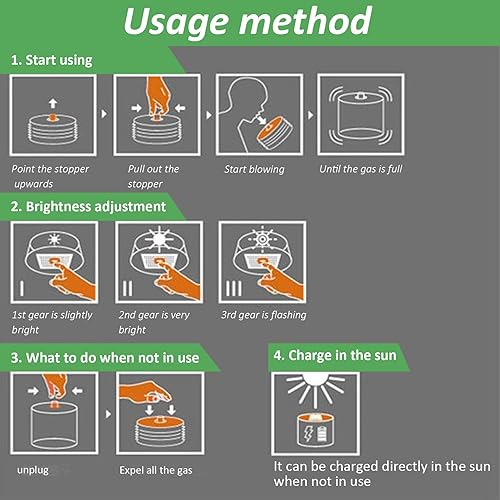 Usage method

1. Start using

Point the stopper upwards

Pull out the stopper

Start blowing

Until the gas is full

2. Brightness adjustment

I

II

III

1st gear is slightly bright

2nd gear is very bright

3rd gear is flashing

3. What to do when not in use

unplug

Expel all the gas

4. Charge in the sun

It can be charged directly in the sun when not in use