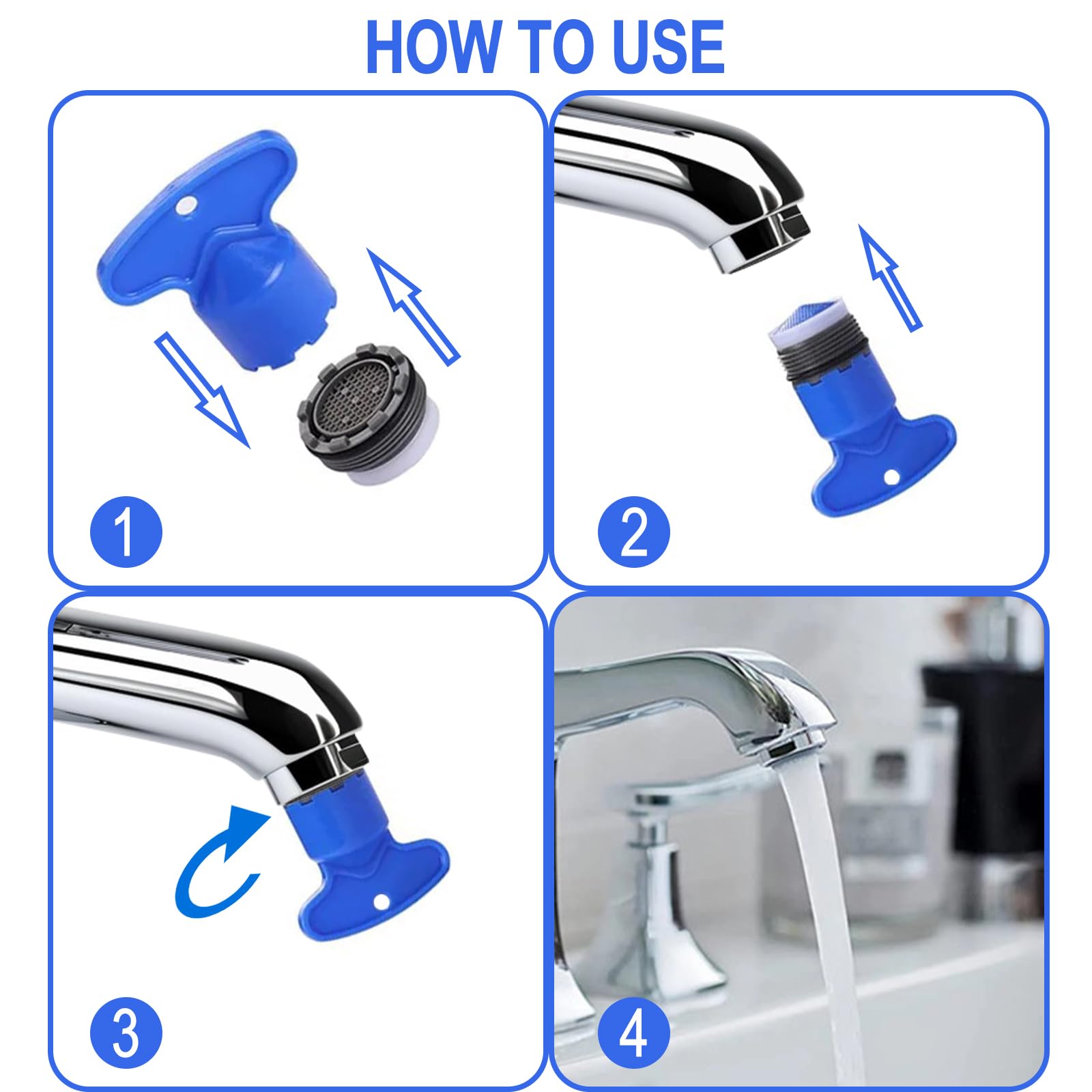 HOW TO USE

1

2

3

4