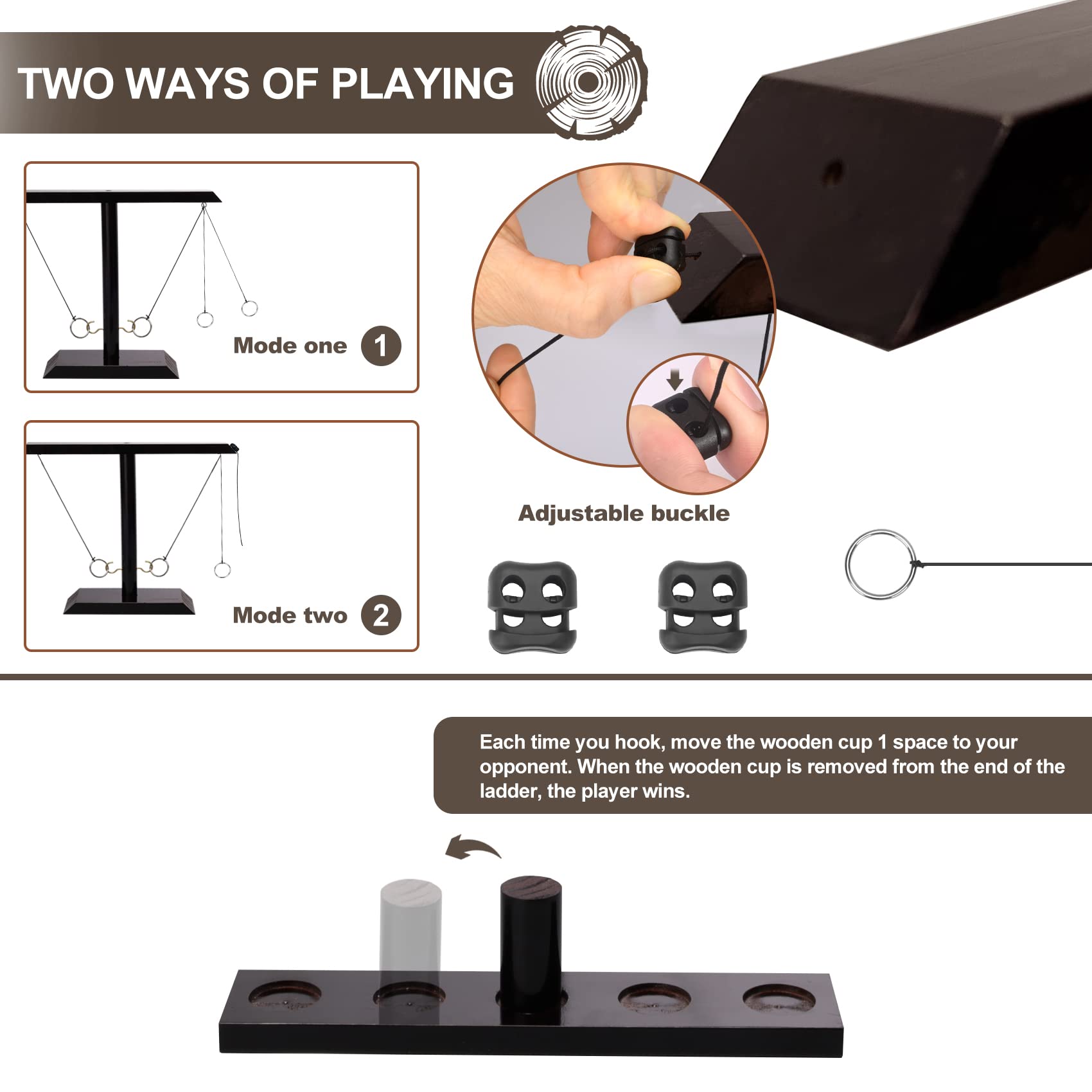 TWO WAYS OF PLAYING

Mode one 1

Mode two 2

Adjustable buckle

Each time you hook, move the wooden cup 1 space to your opponent. When the wooden cup is removed from the end of the ladder, the player wins.