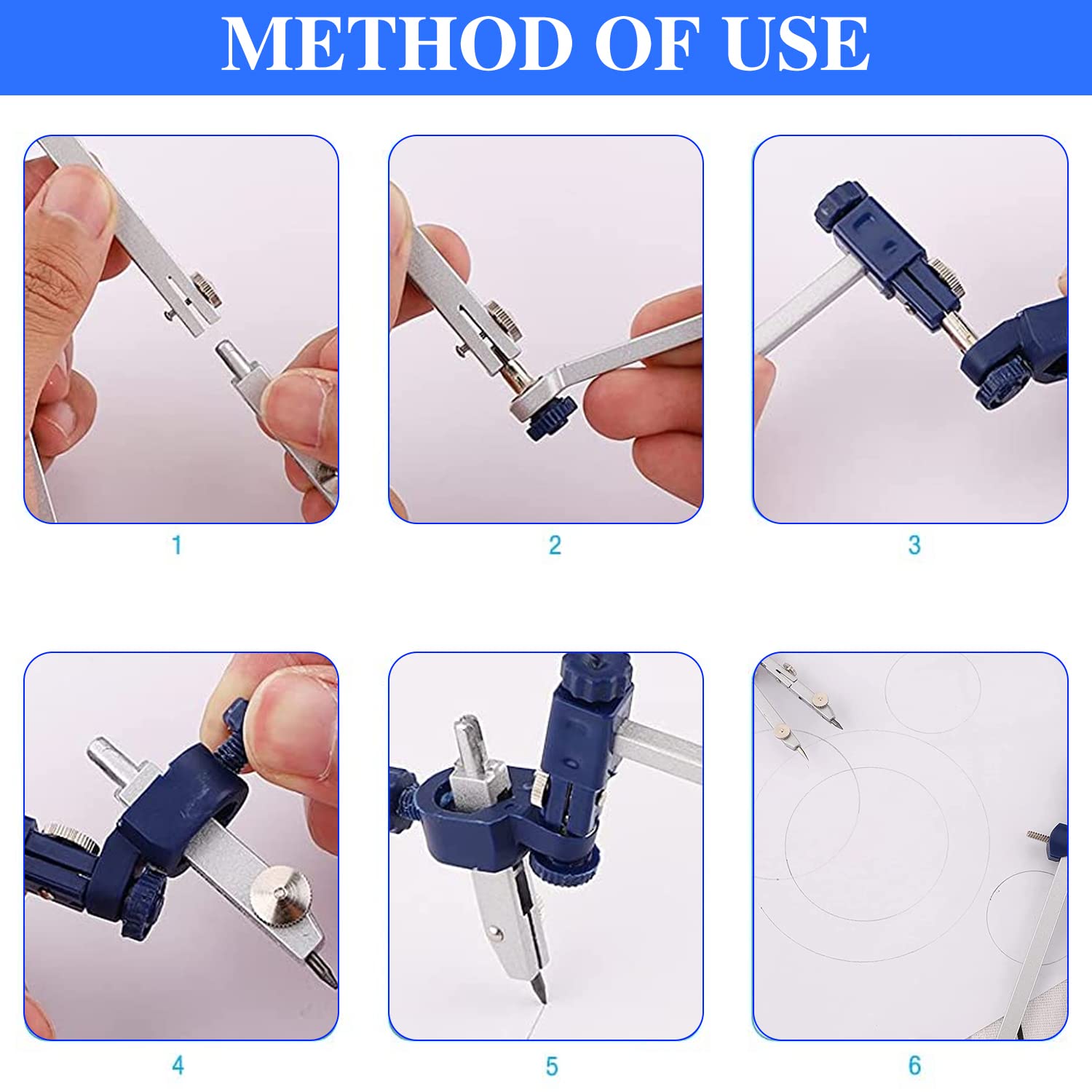 METHOD OF USE

1

2

3

4

5

6