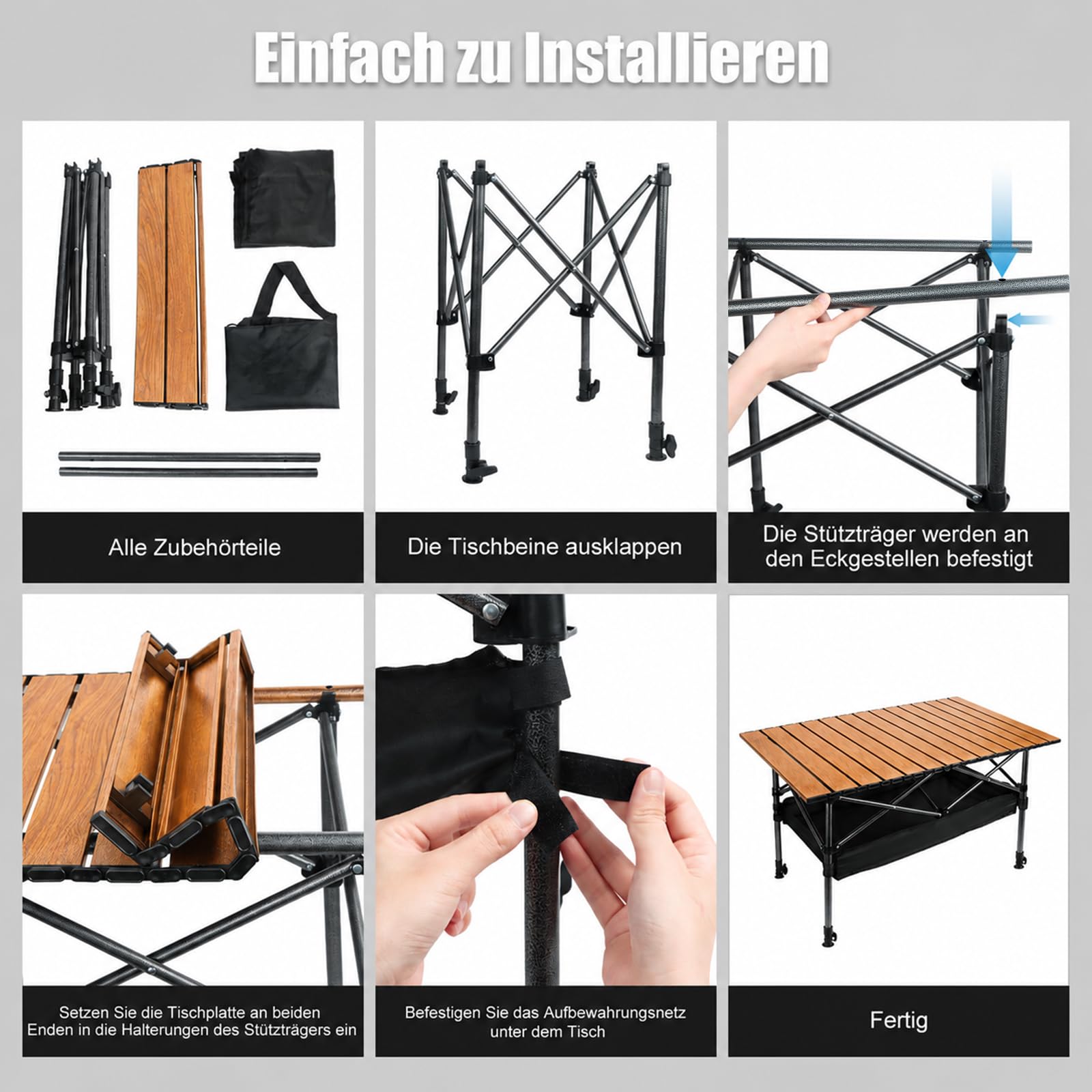 Einfach zu Installieren

Alle Zubehörteile

Die Tischbeine ausklappen

Die Stützträger werden an den Eckgestellen befestigt

Setzen Sie die Tischplatte an beiden Enden in die Halterungen des Stützträgers ein

Befestigen Sie das Aufbewahrungsnetz unter dem Tisch

Fertig