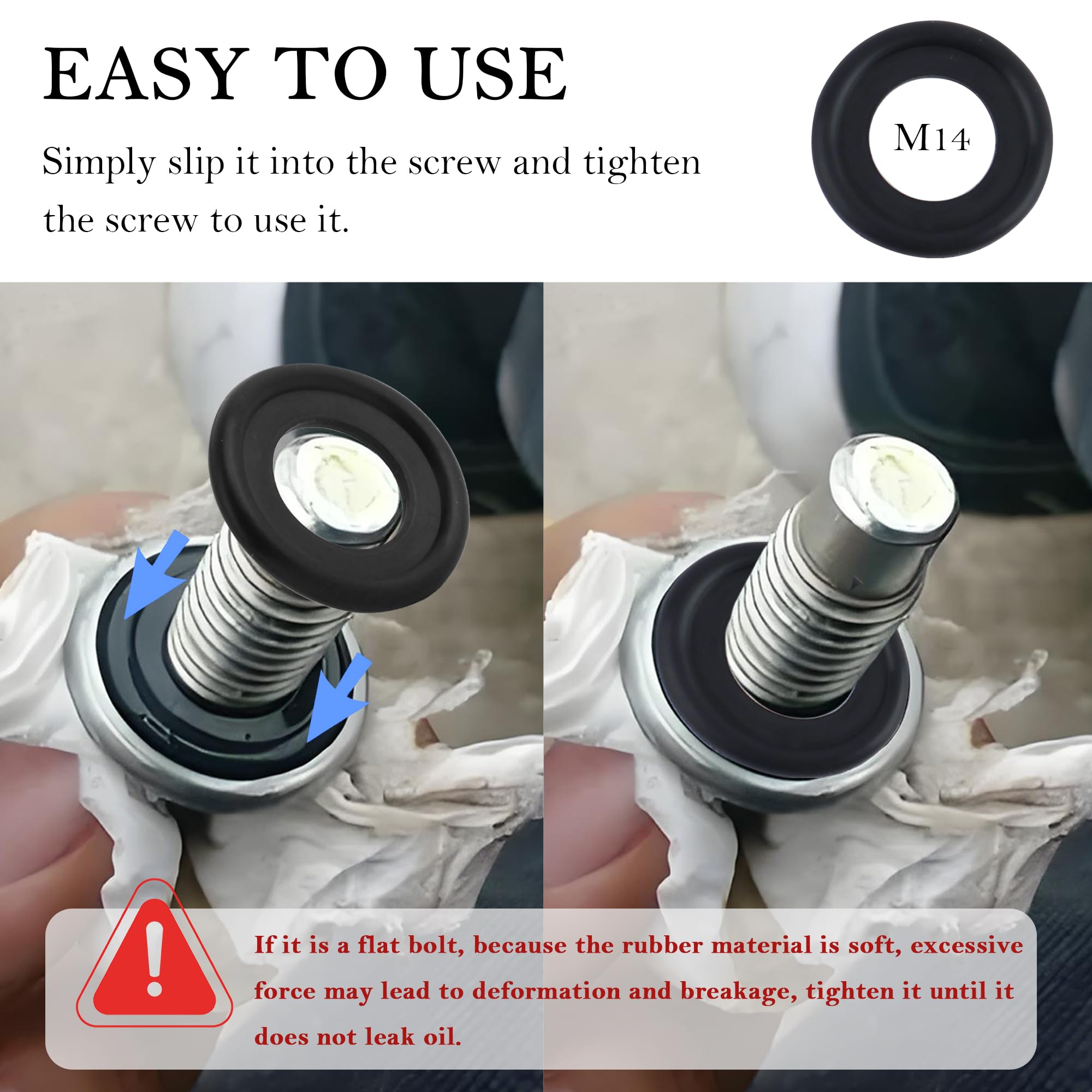 EASY TO USE

Simply slip it into the screw and tighten the screw to use it.

M14

If it is a flat bolt, because the rubber material is soft, excessive force may lead to deformation and breakage, tighten it until it does not leak oil.