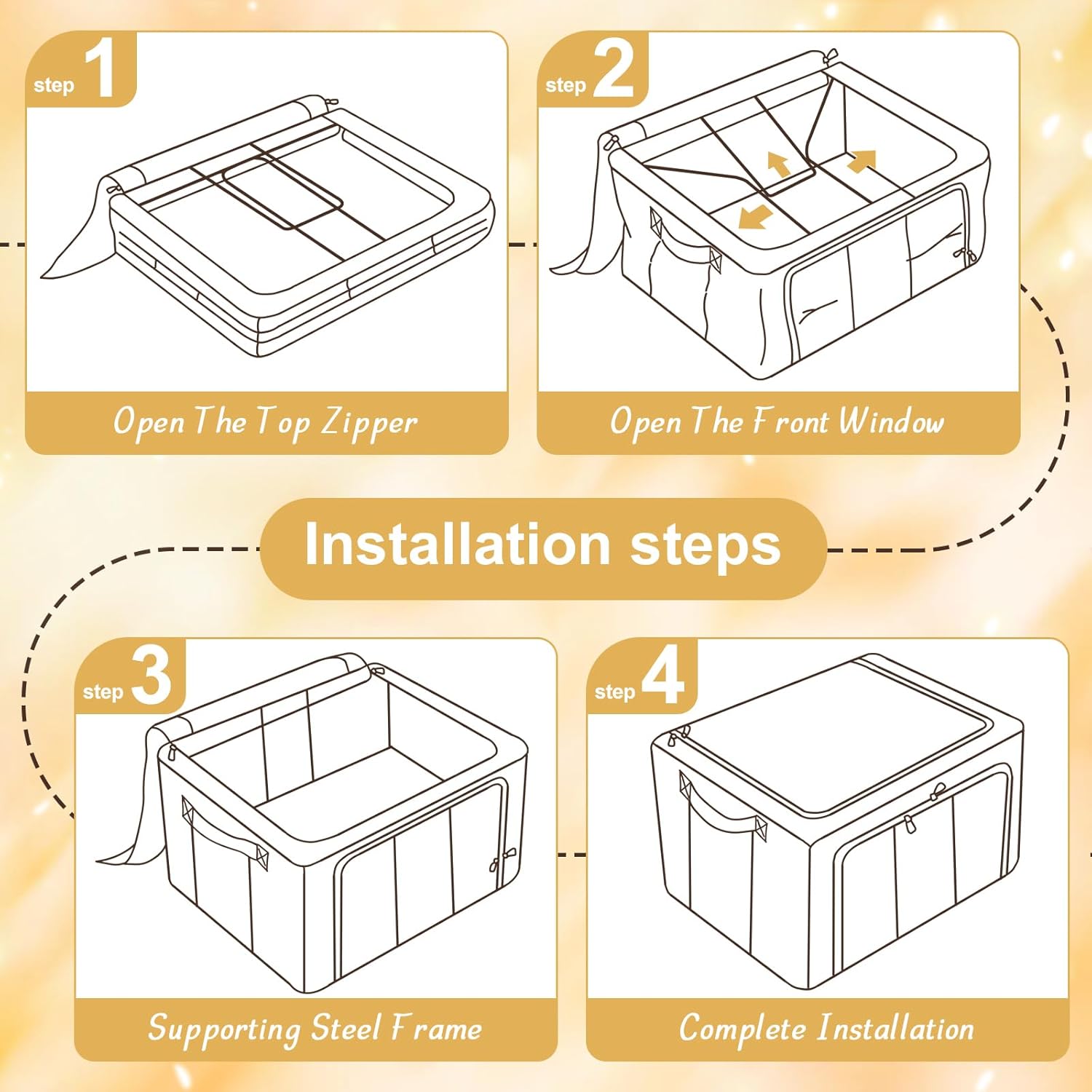 step 1

Open The Top Zipper

step 2

Open The Front Window

Installation steps

step 3

Supporting Steel Frame

step 4

Complete Installation