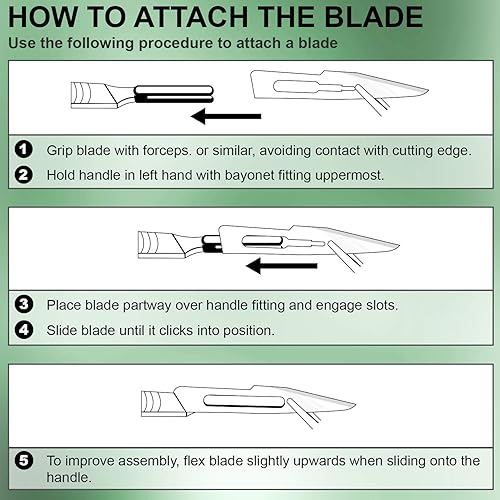 HOW TO ATTACH THE BLADE
Use the following procedure to attach a blade

1 Grip blade with forceps. or similar, avoiding contact with cutting edge.
2 Hold handle in left hand with bayonet fitting uppermost.

3 Place blade partway over handle fitting and engage slots.
4 Slide blade until it clicks into position.

5 To improve assembly, flex blade slightly upwards when sliding onto the handle.