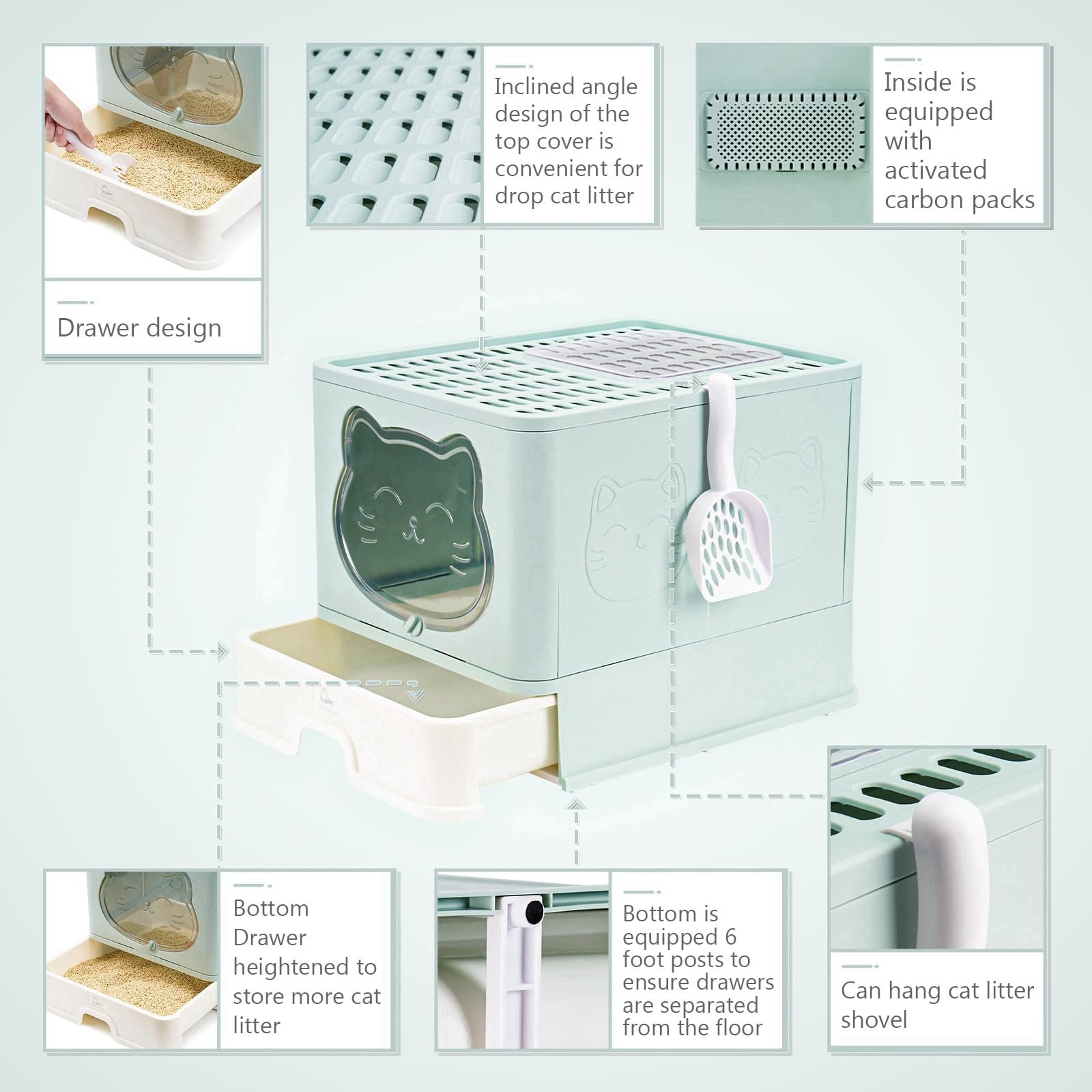 Drawer design

Inclined angle design of the top cover is convenient for drop cat litter

Inside is equipped with activated carbon packs

Bottom Drawer heightened to store more cat litter

Bottom is equipped 6 foot posts to ensure drawers are separated from the floor

Can hang cat litter shovel