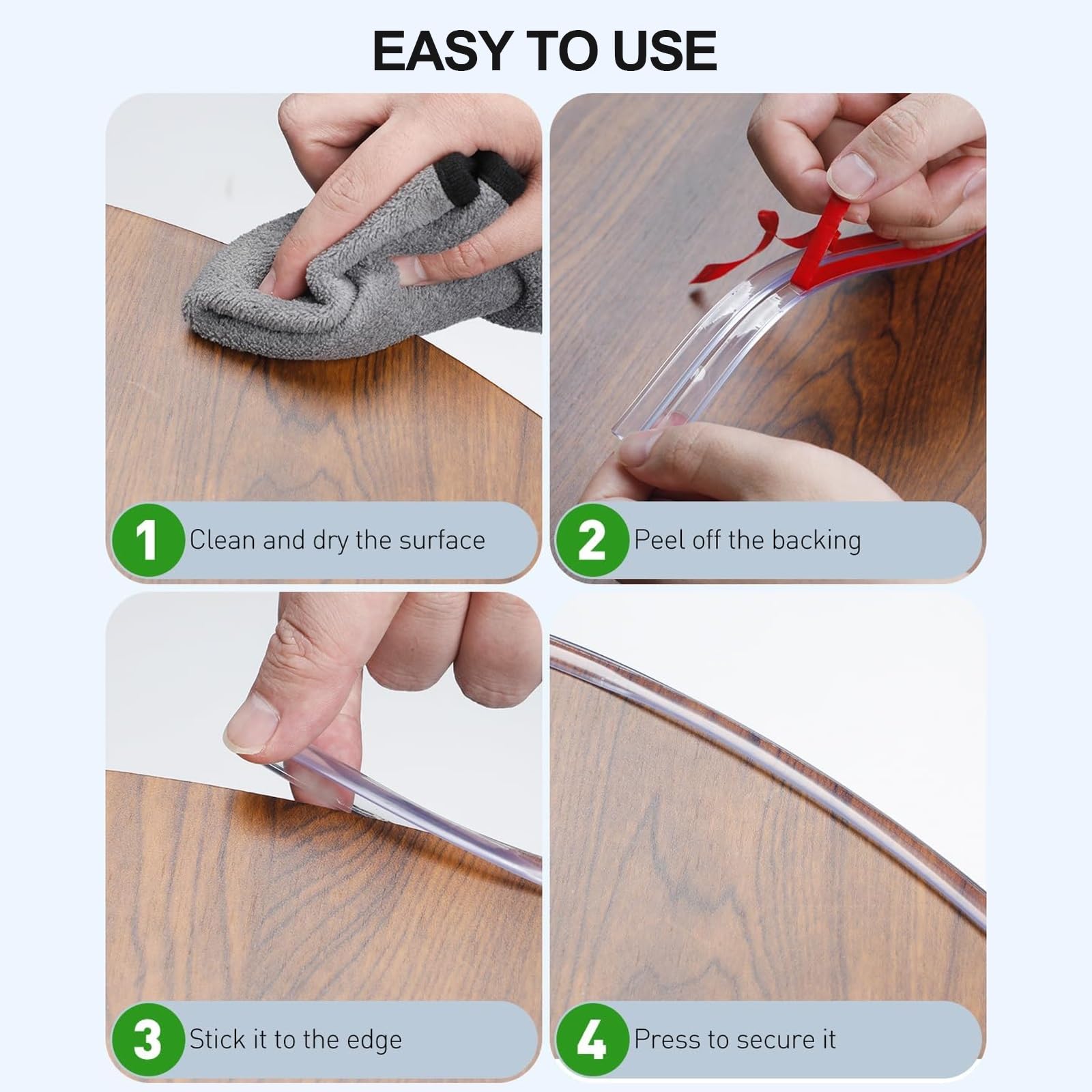 EASY TO USE

1 Clean and dry the surface

2 Peel off the backing

3 Stick it to the edge

4 Press to secure it