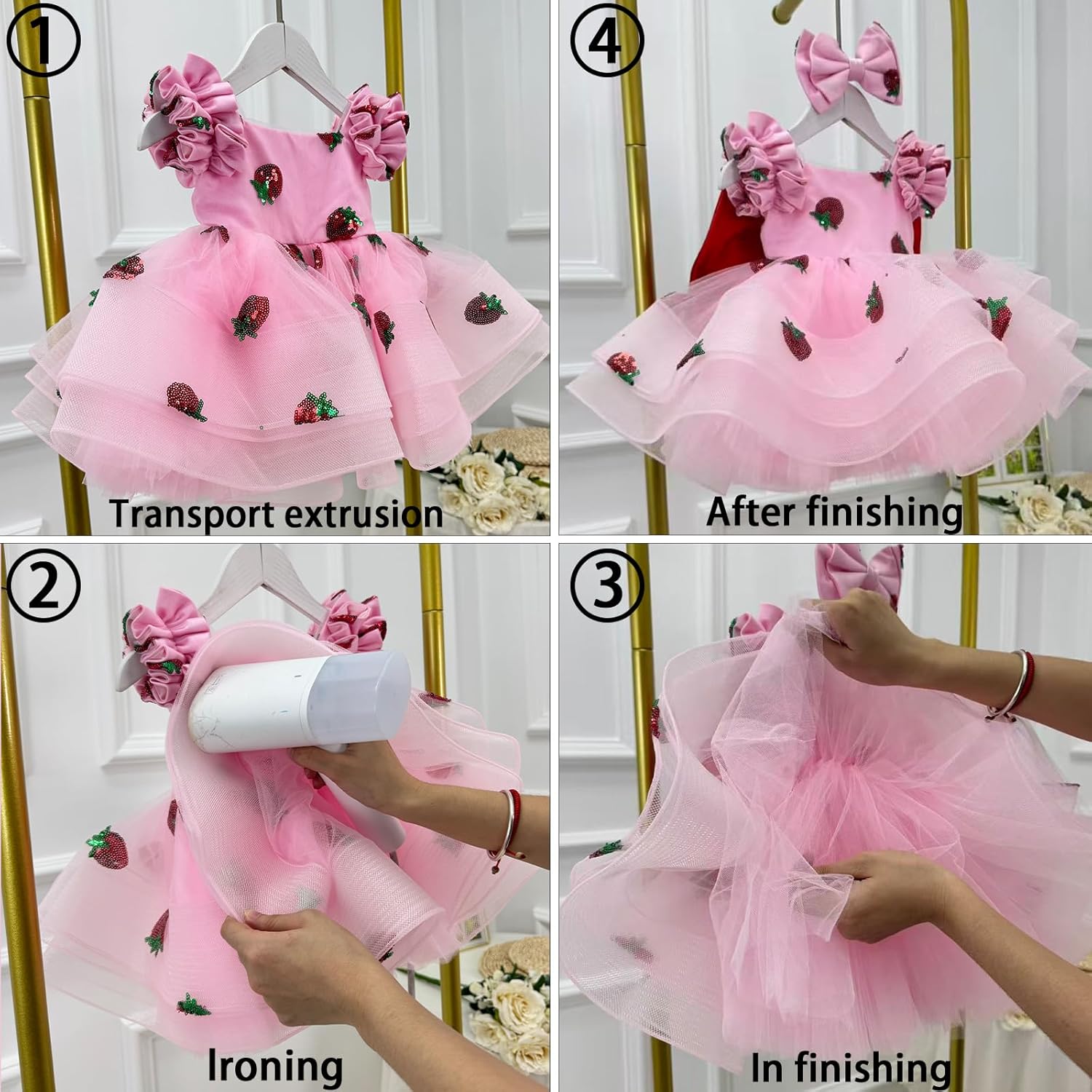 ①
Transport extrusion

④
After finishing

②
Ironing

③
In finishing