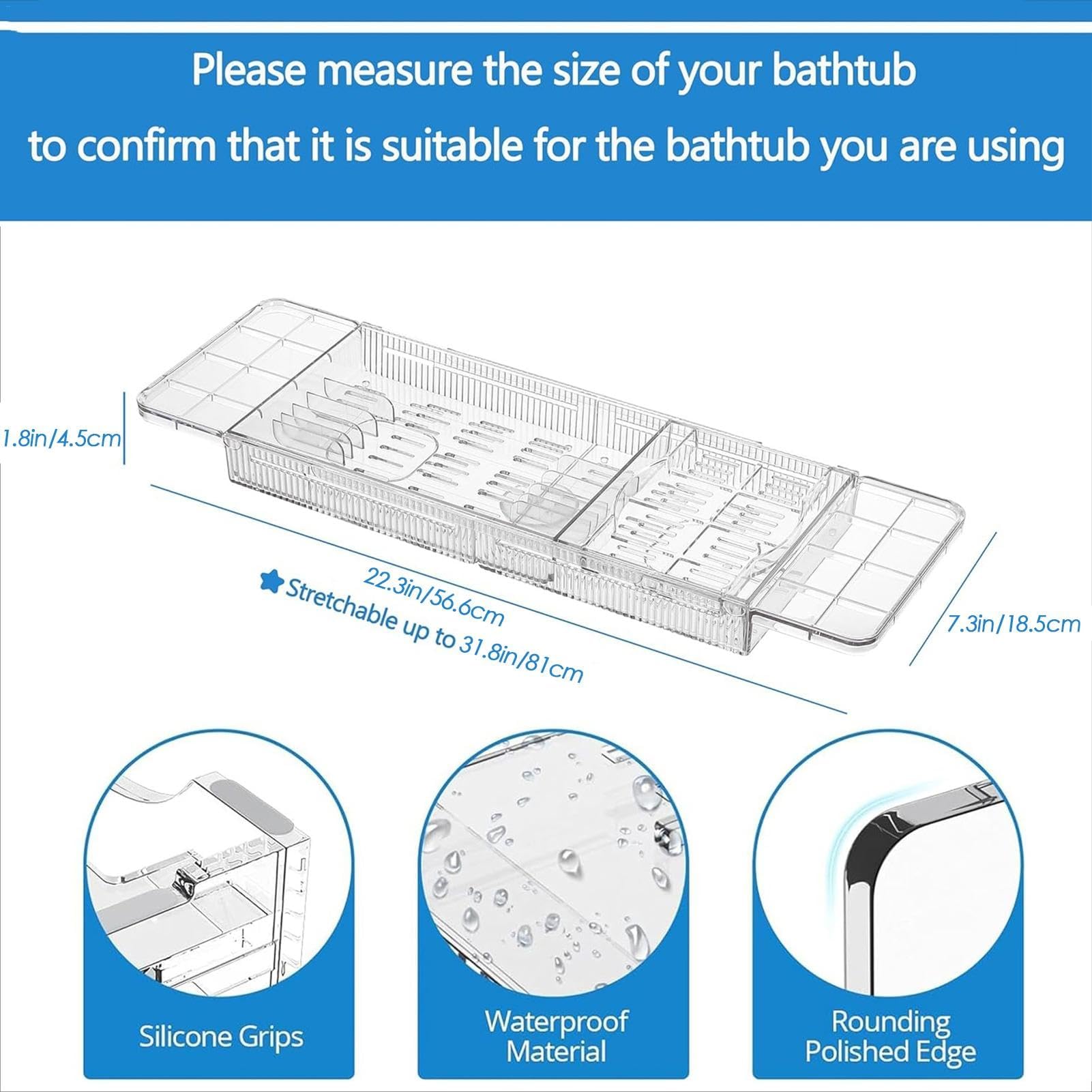 Please measure the size of your bathtub

to confirm that it is suitable for the bathtub you are using

1.8in/4.5cm

22.3in/56.6cm

Stretchable up to 31.8in/81cm

7.3in/18.5cm

Silicone Grips

Waterproof Material

Rounding Polished Edge