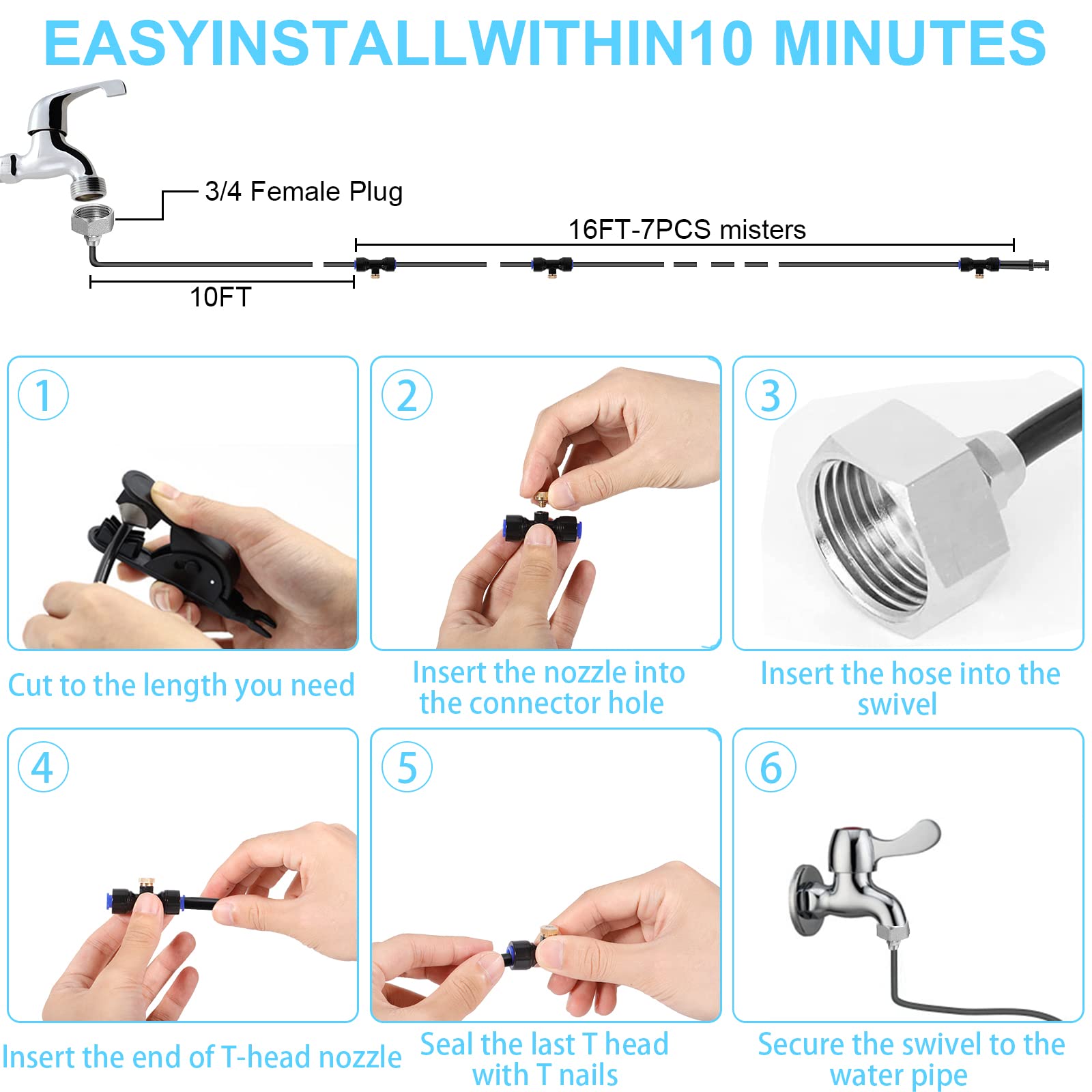 EASYINSTALLWITHIN10 MINUTES

3/4 Female Plug

16FT-7PCS misters

10FT

1

Cut to the length you need

2

Insert the nozzle into the connector hole

3

Insert the hose into the swivel

4

Insert the end of T-head nozzle

5

Seal the last T head with T nails

6

Secure the swivel to the water pipe