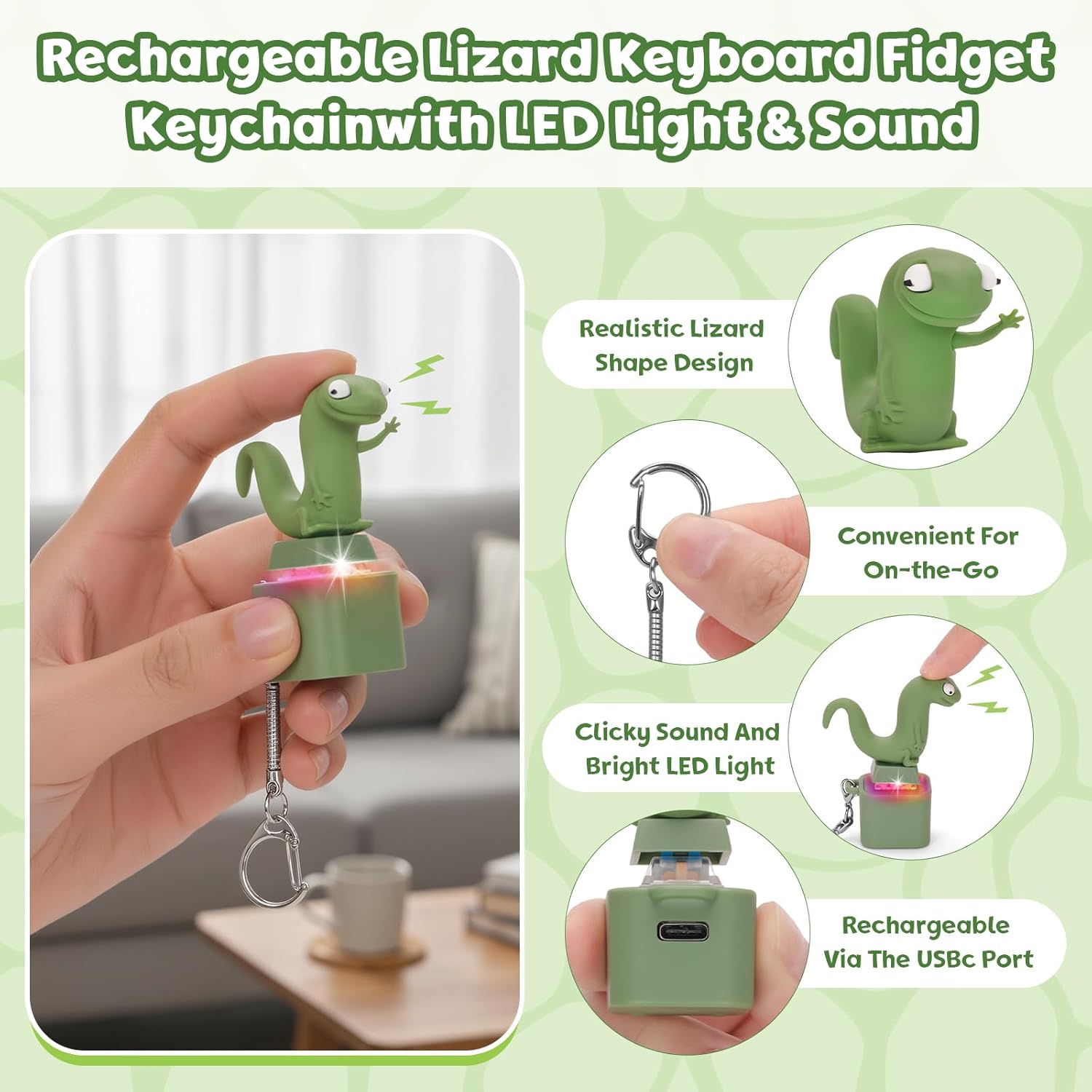 Rechargeable Lizard Keyboard Fidget Keychainwith LED Light & Sound

Realistic Lizard Shape Design

Convenient For On-the-Go

Clicky Sound And Bright LED Light

Rechargeable Via The USBc Port