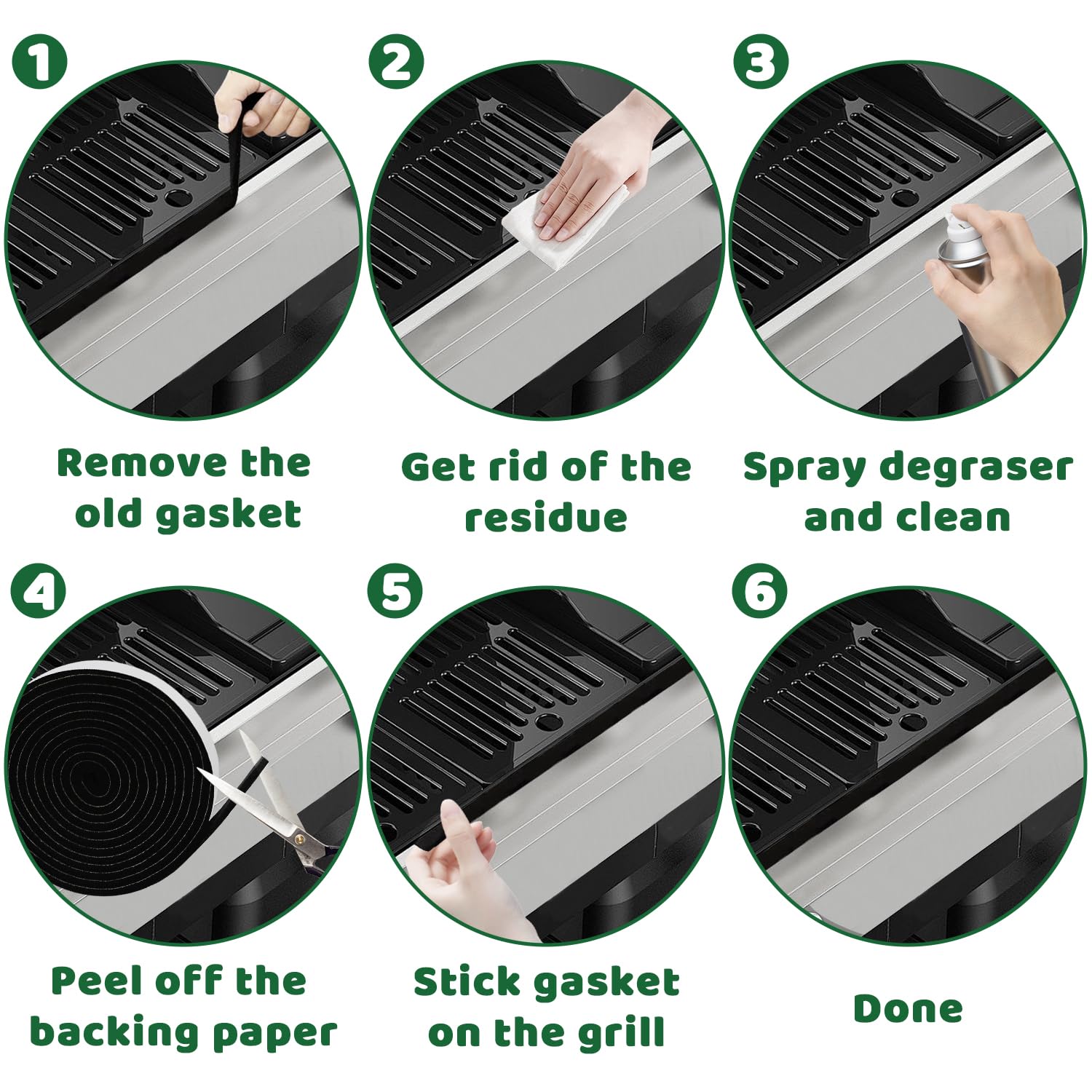 1

Remove the old gasket

2

Get rid of the residue

3

Spray degraser and clean

4

Peel off the backing paper

5

Stick gasket on the grill

6

Done