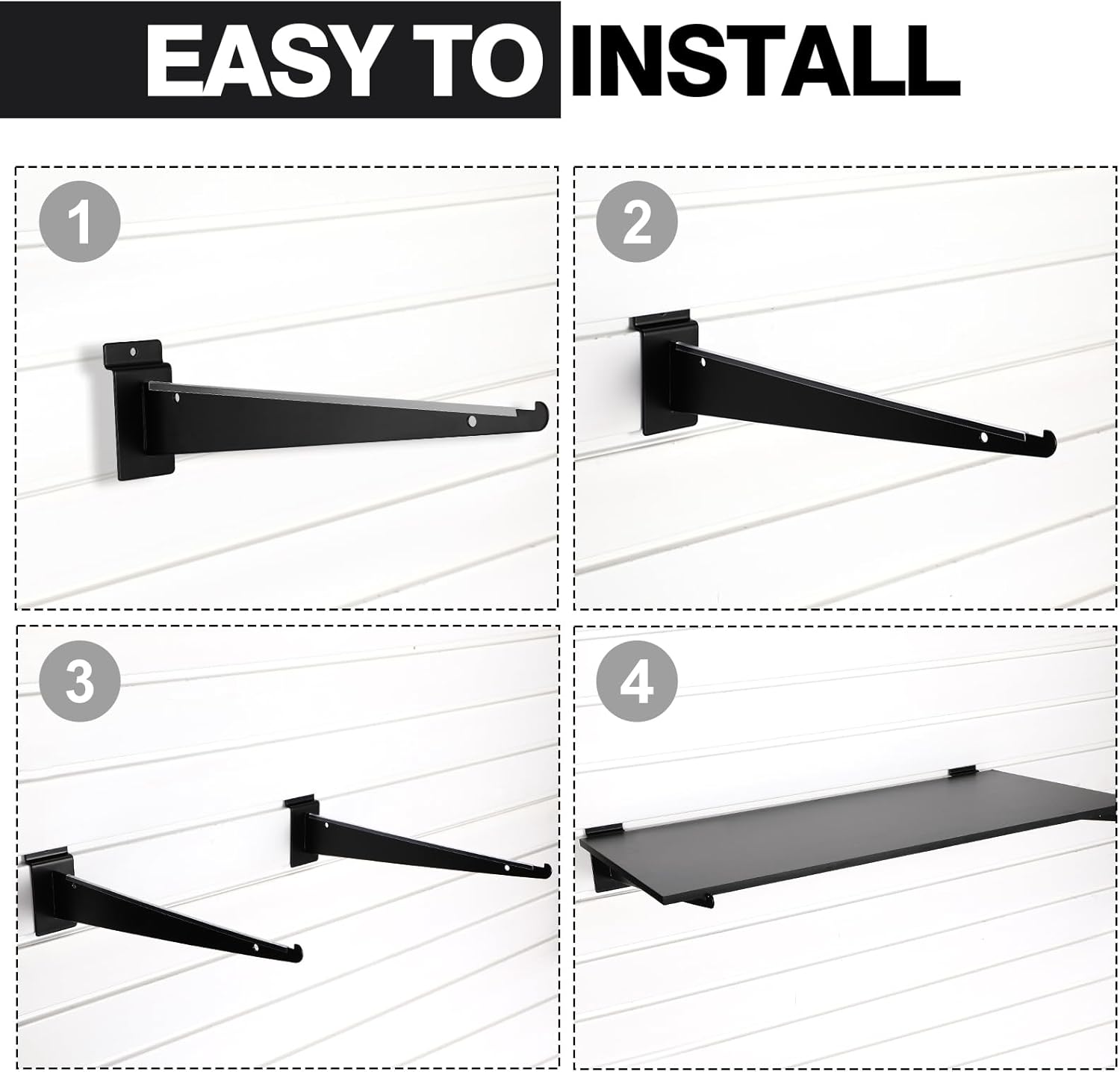 EASY TO INSTALL

1

2

3

4